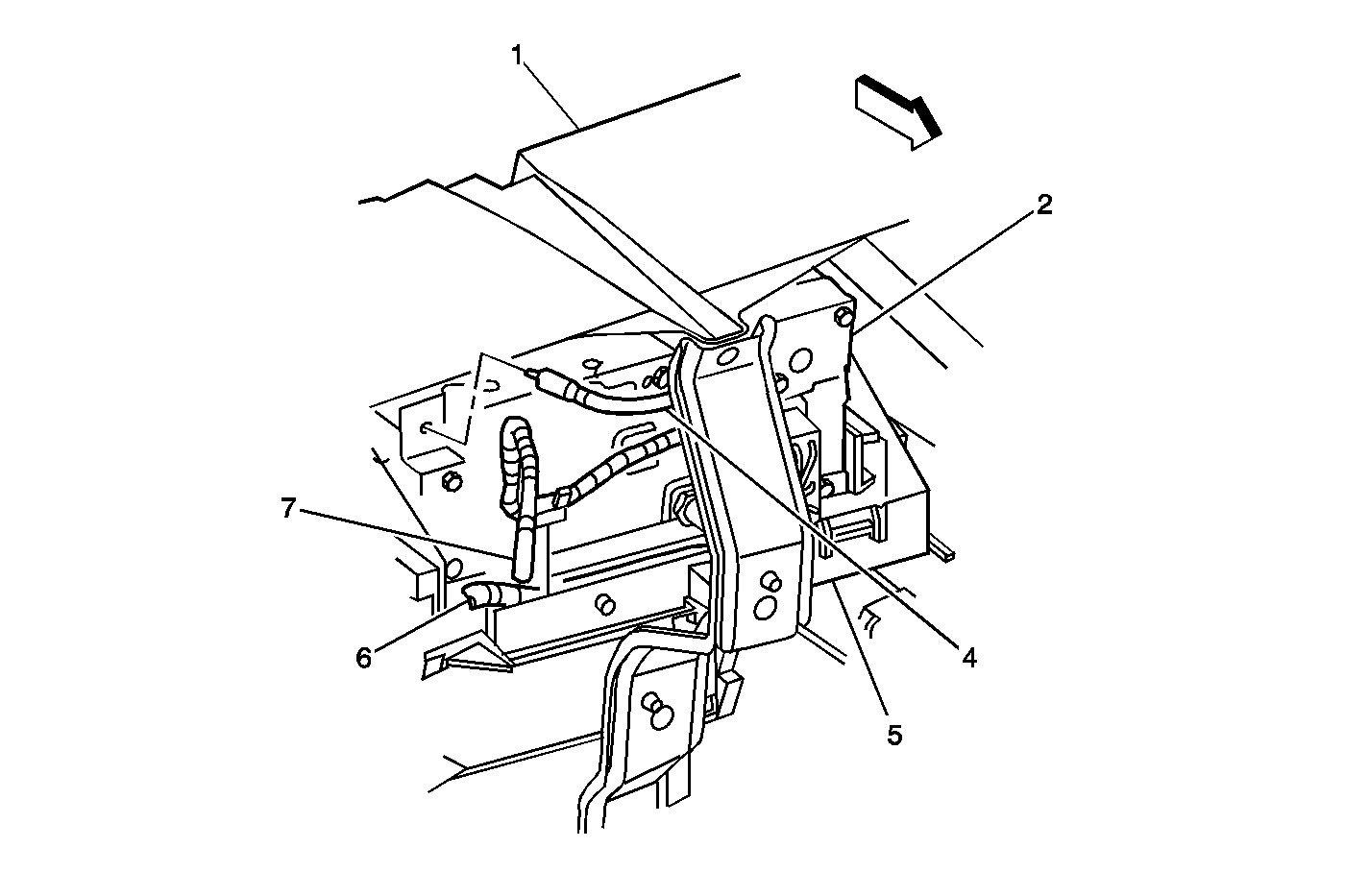 1
2
7
6
4
5