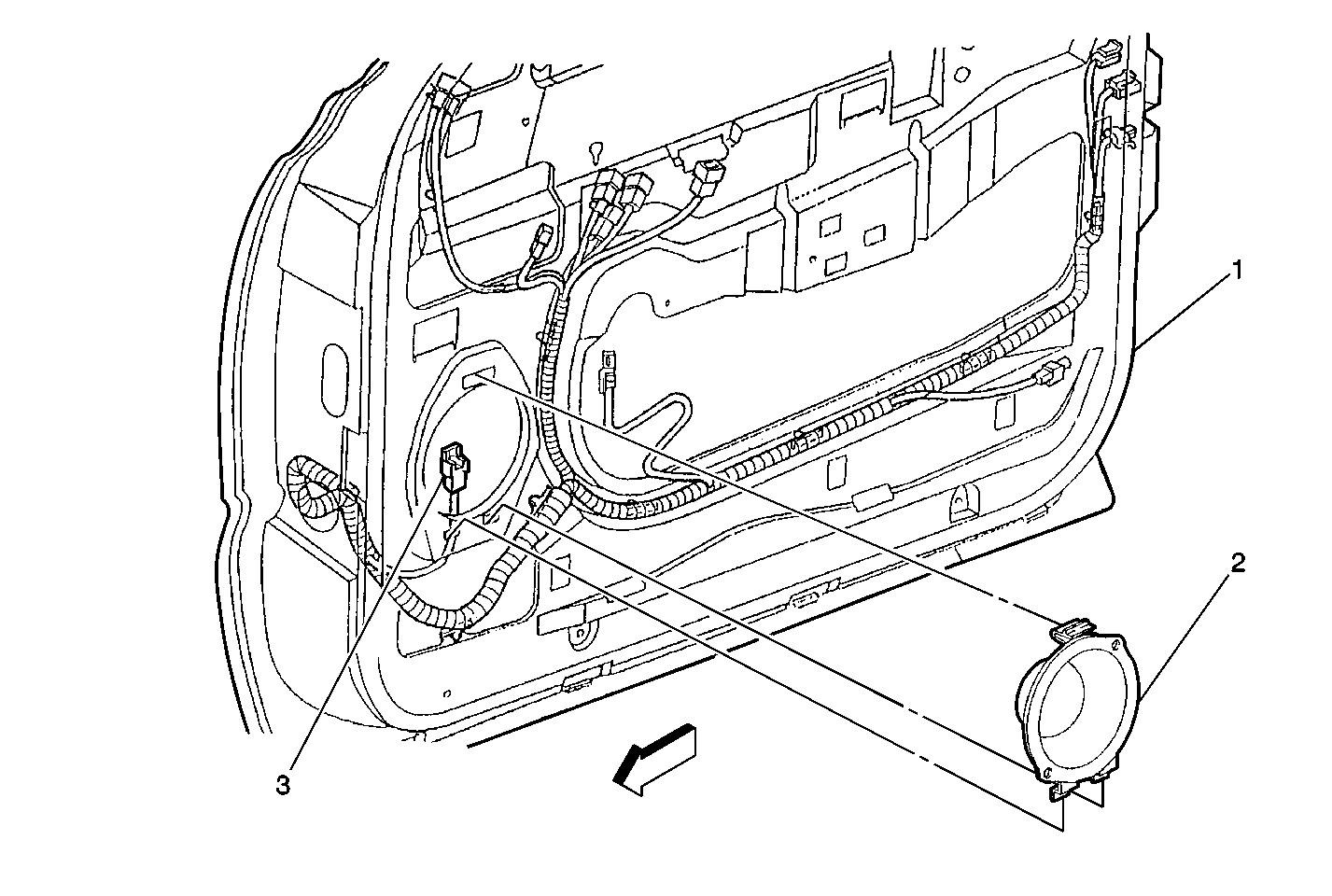 1
2
3