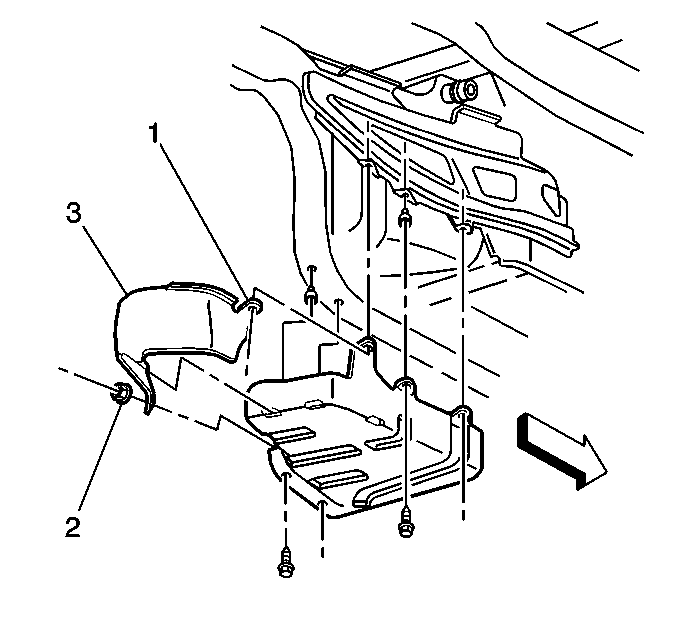 1
3
2