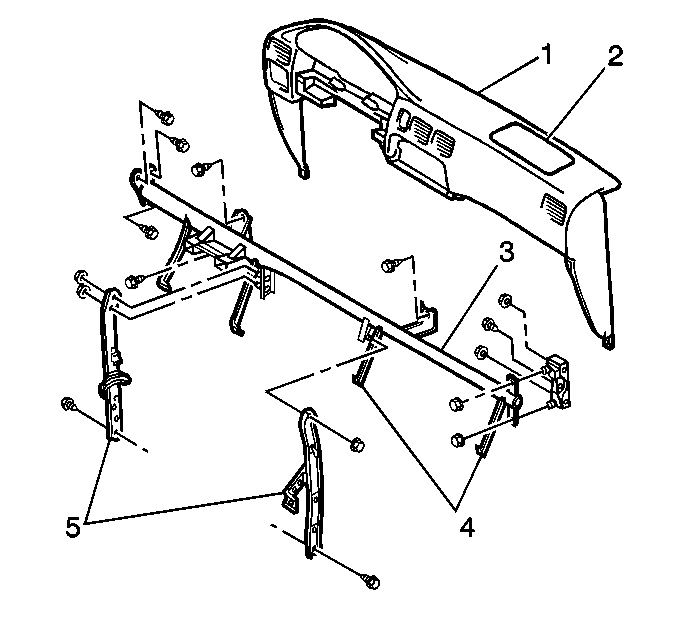 1
2
3
4
5