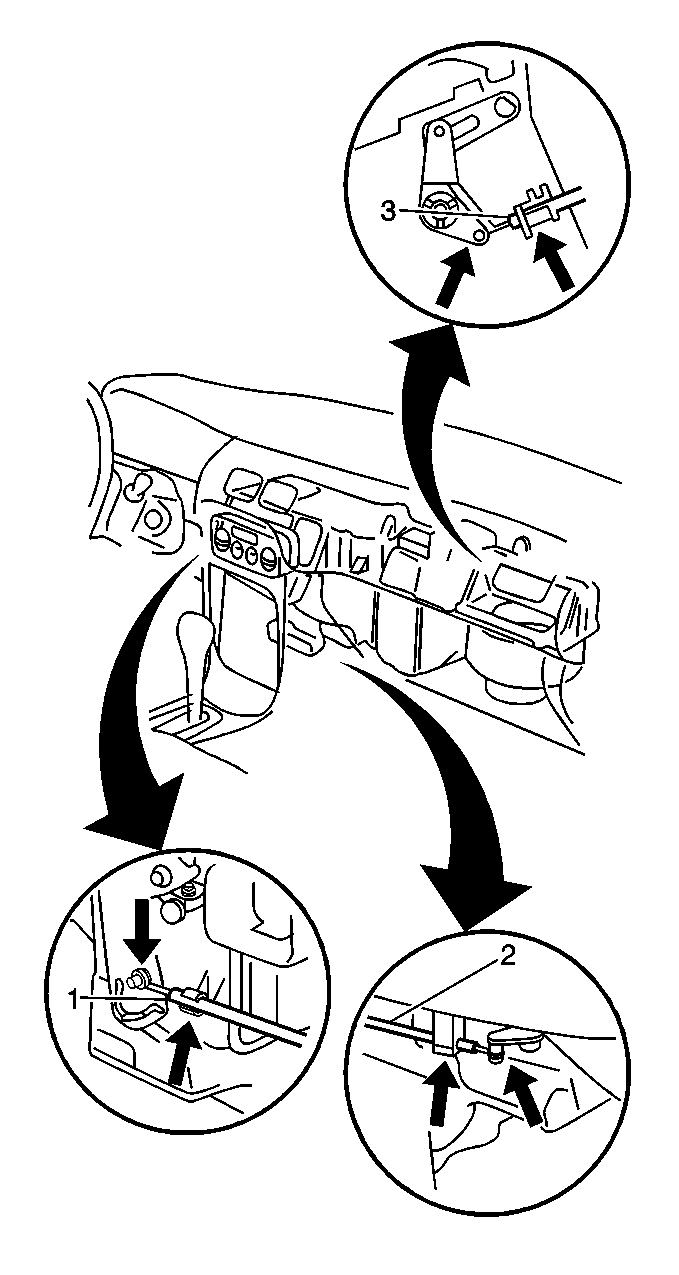 3

1

2