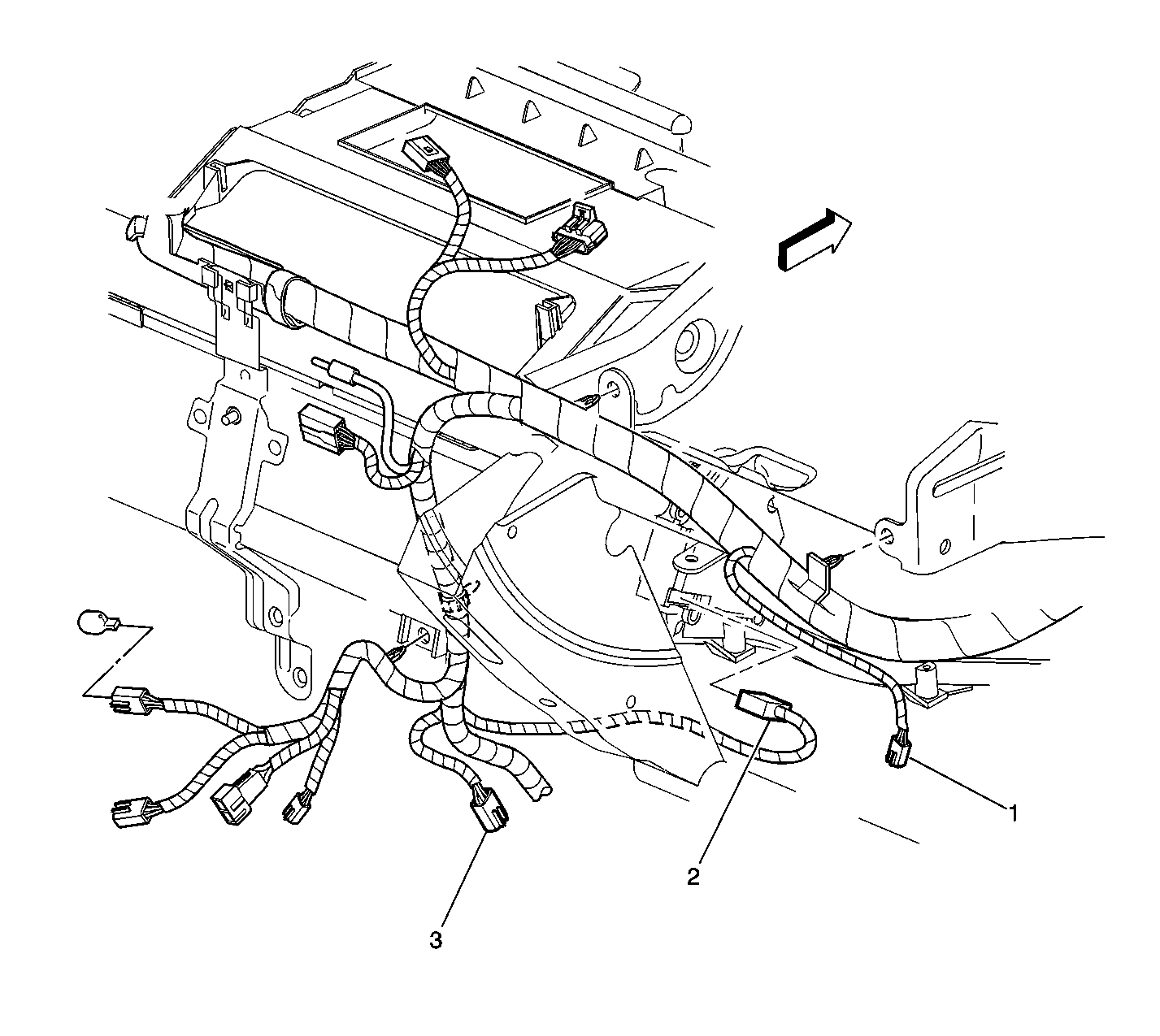 1

2

3