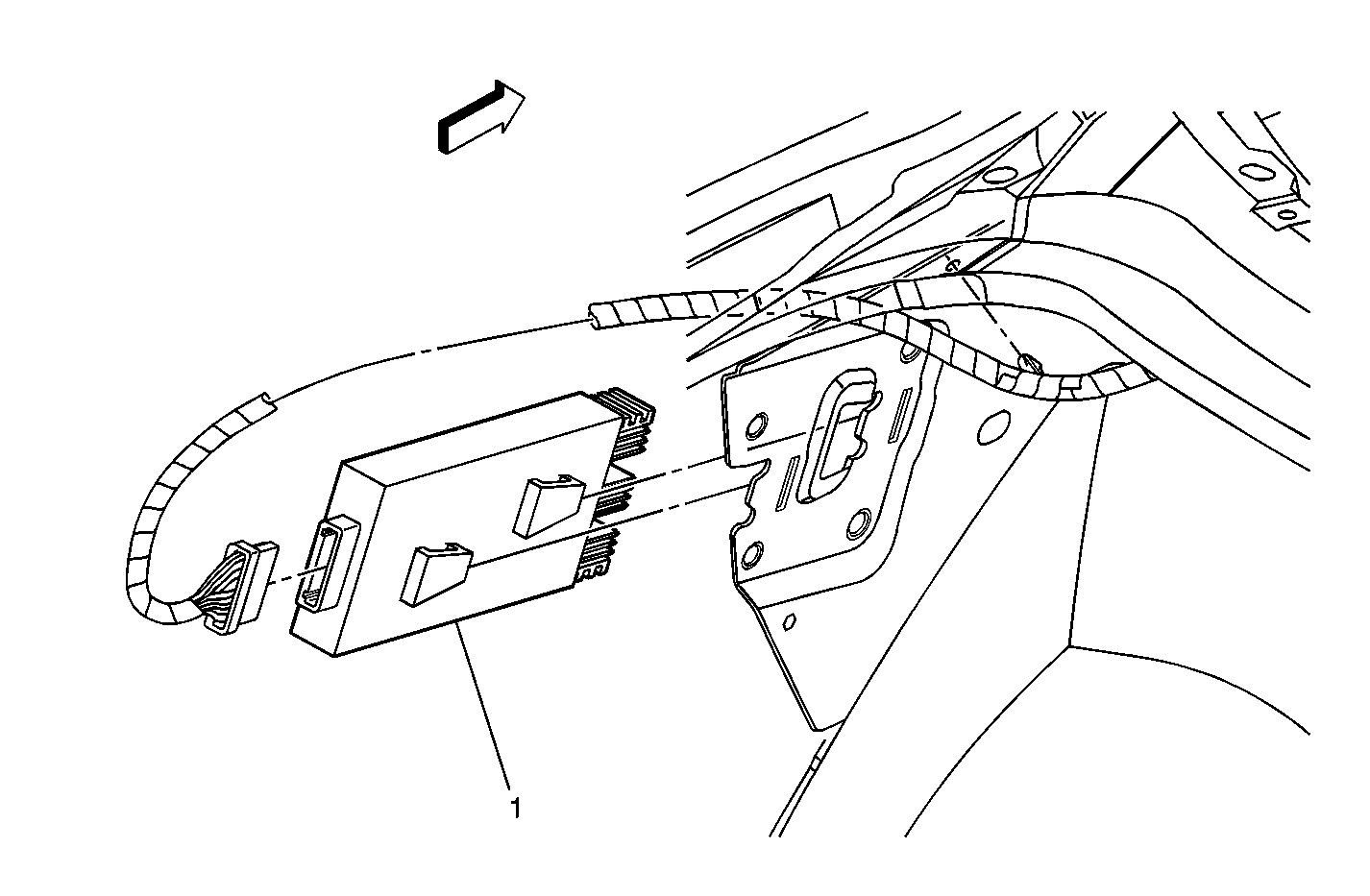 1