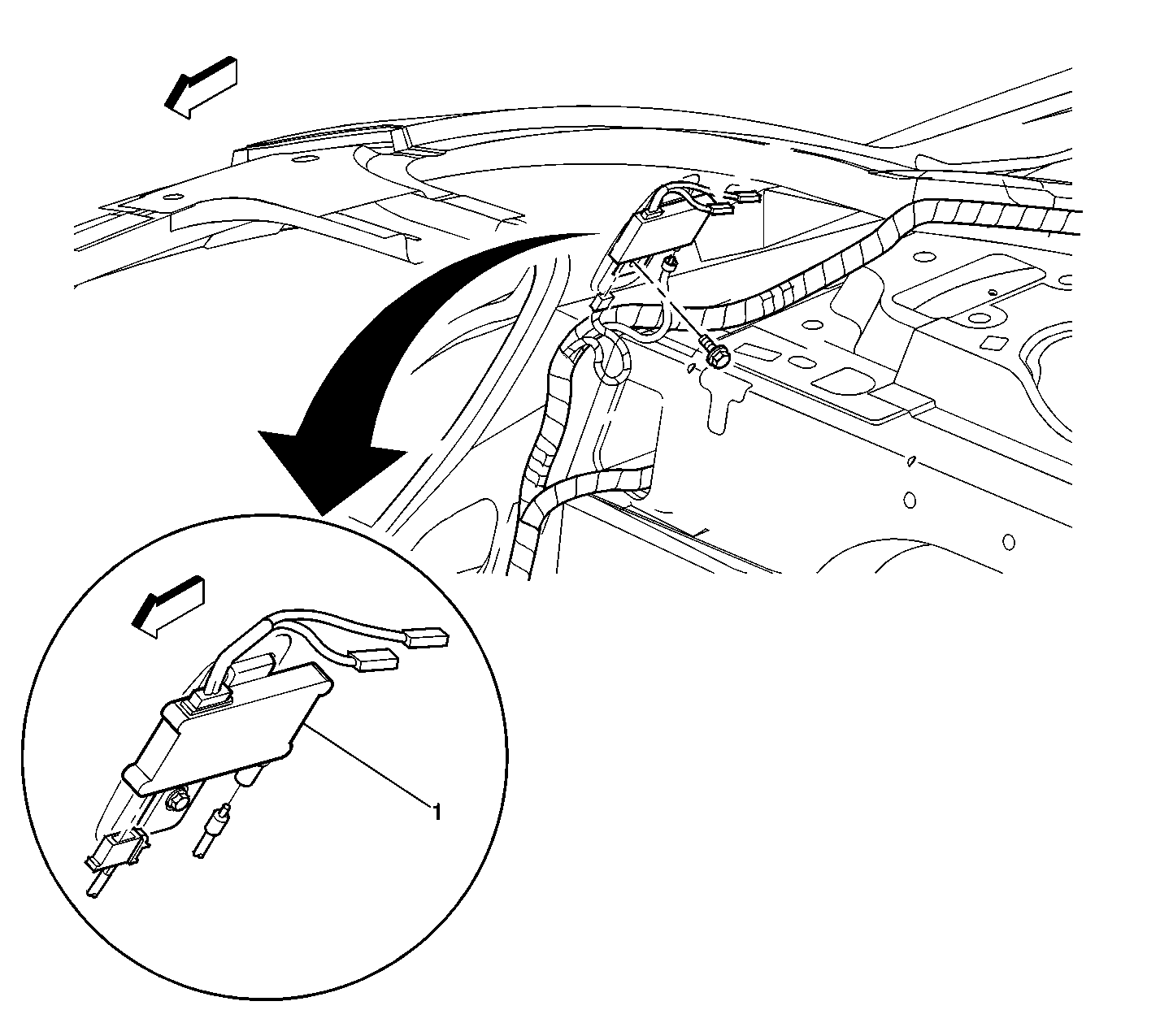 1