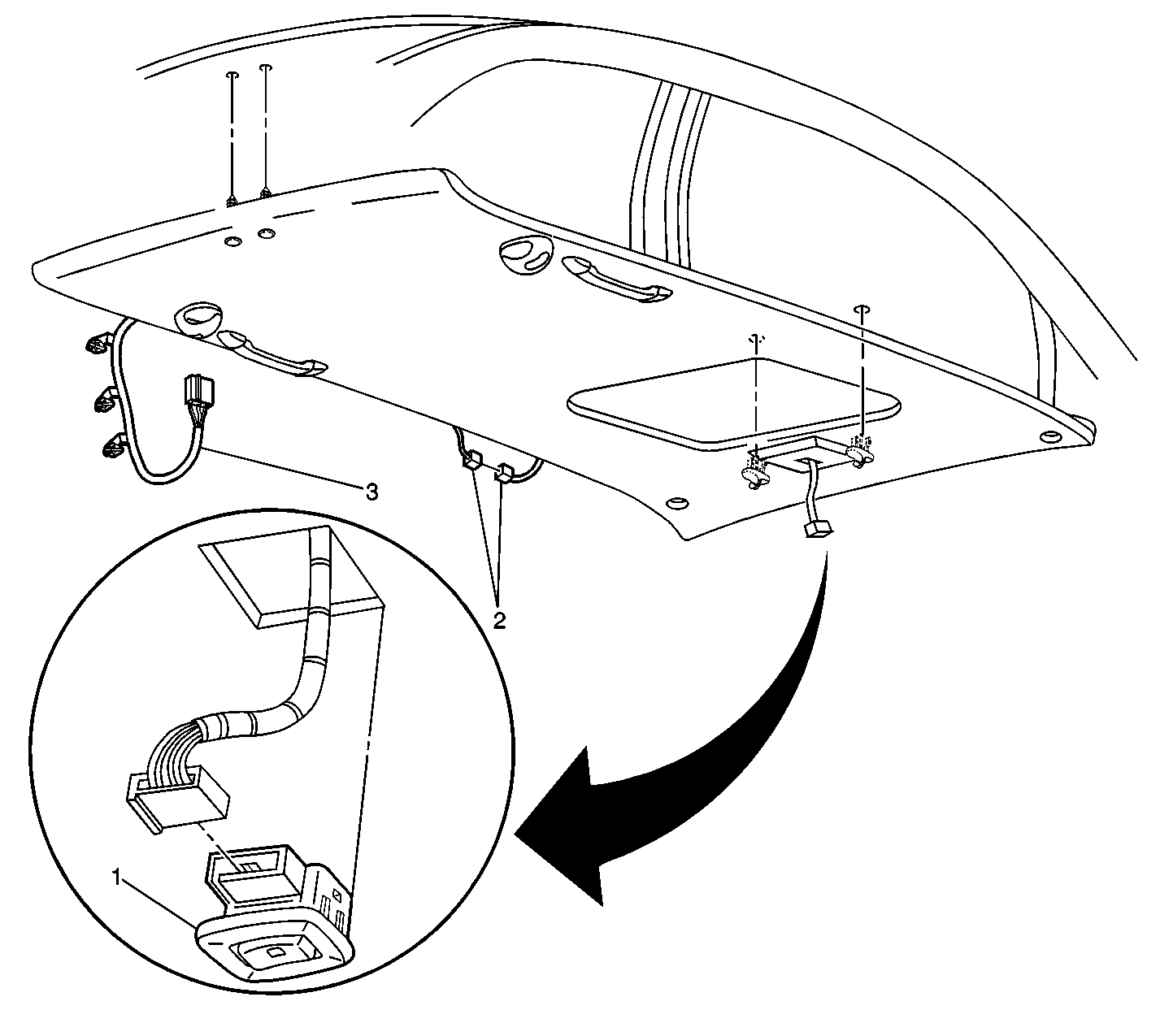 3

2

1