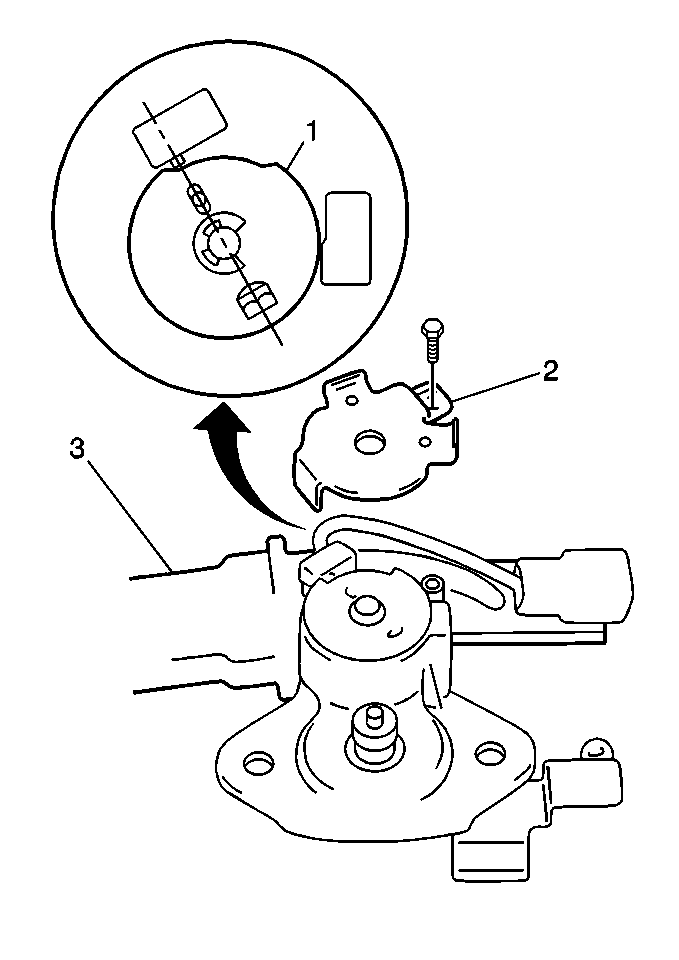 1
2
3