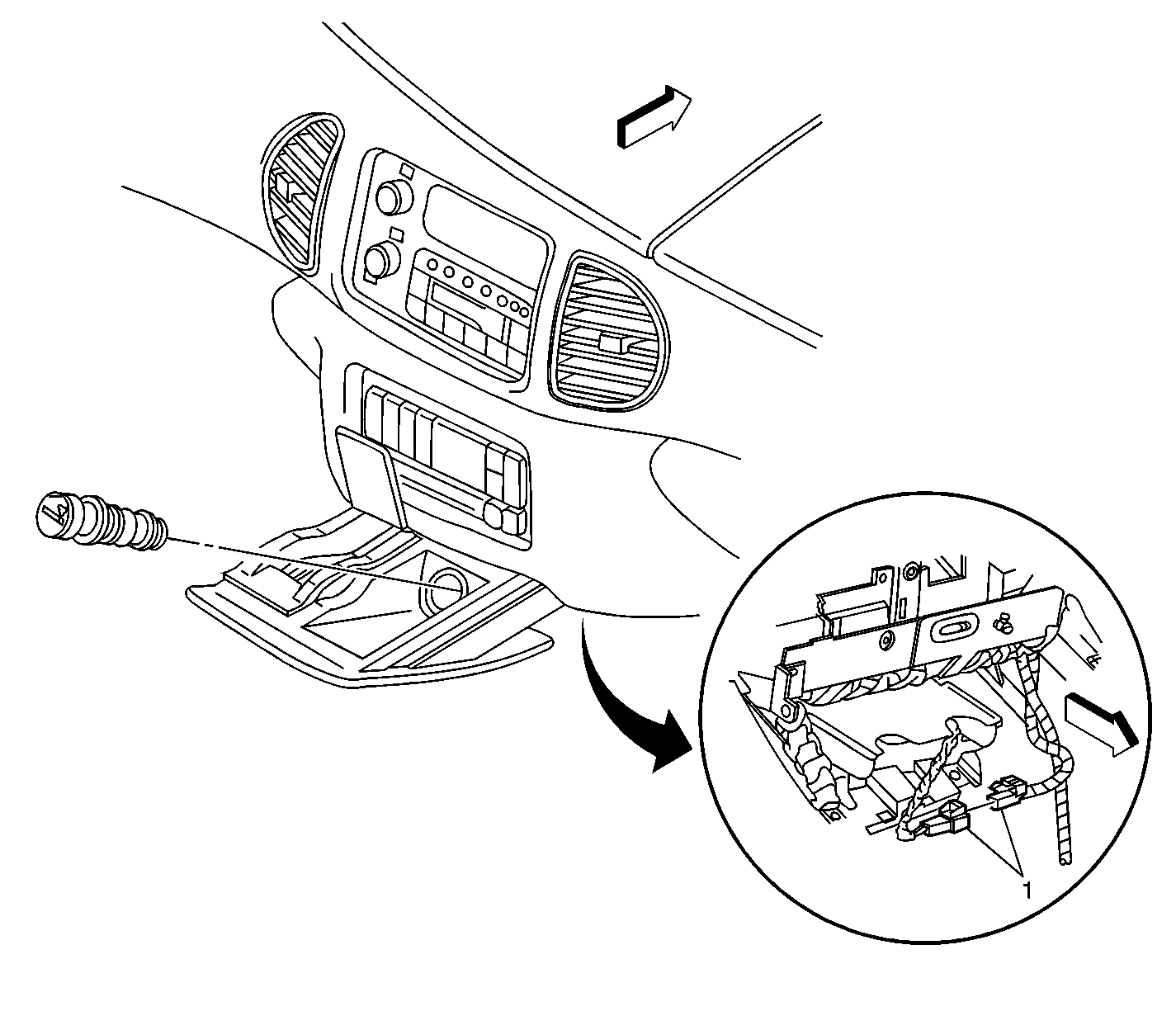 1