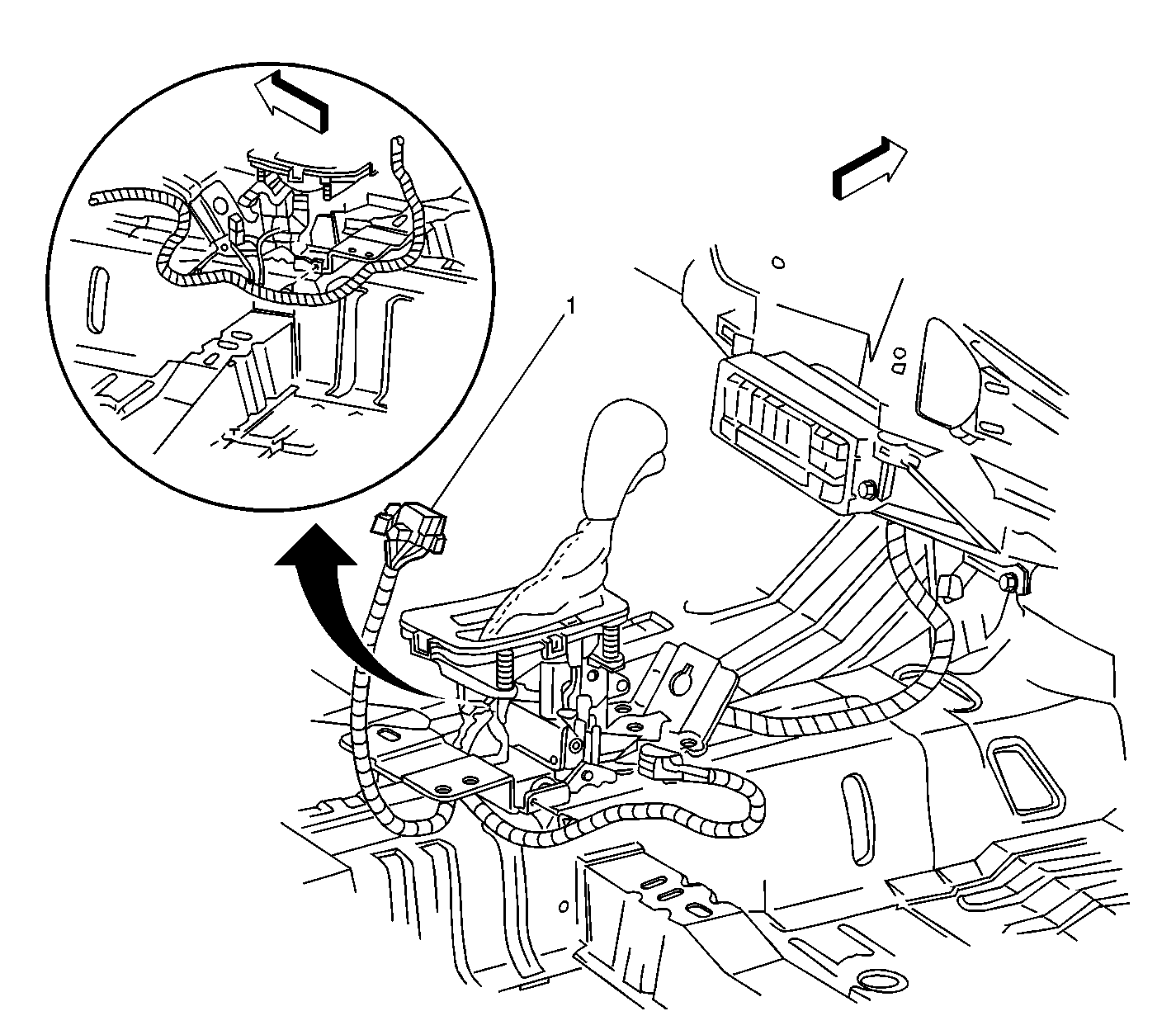 1