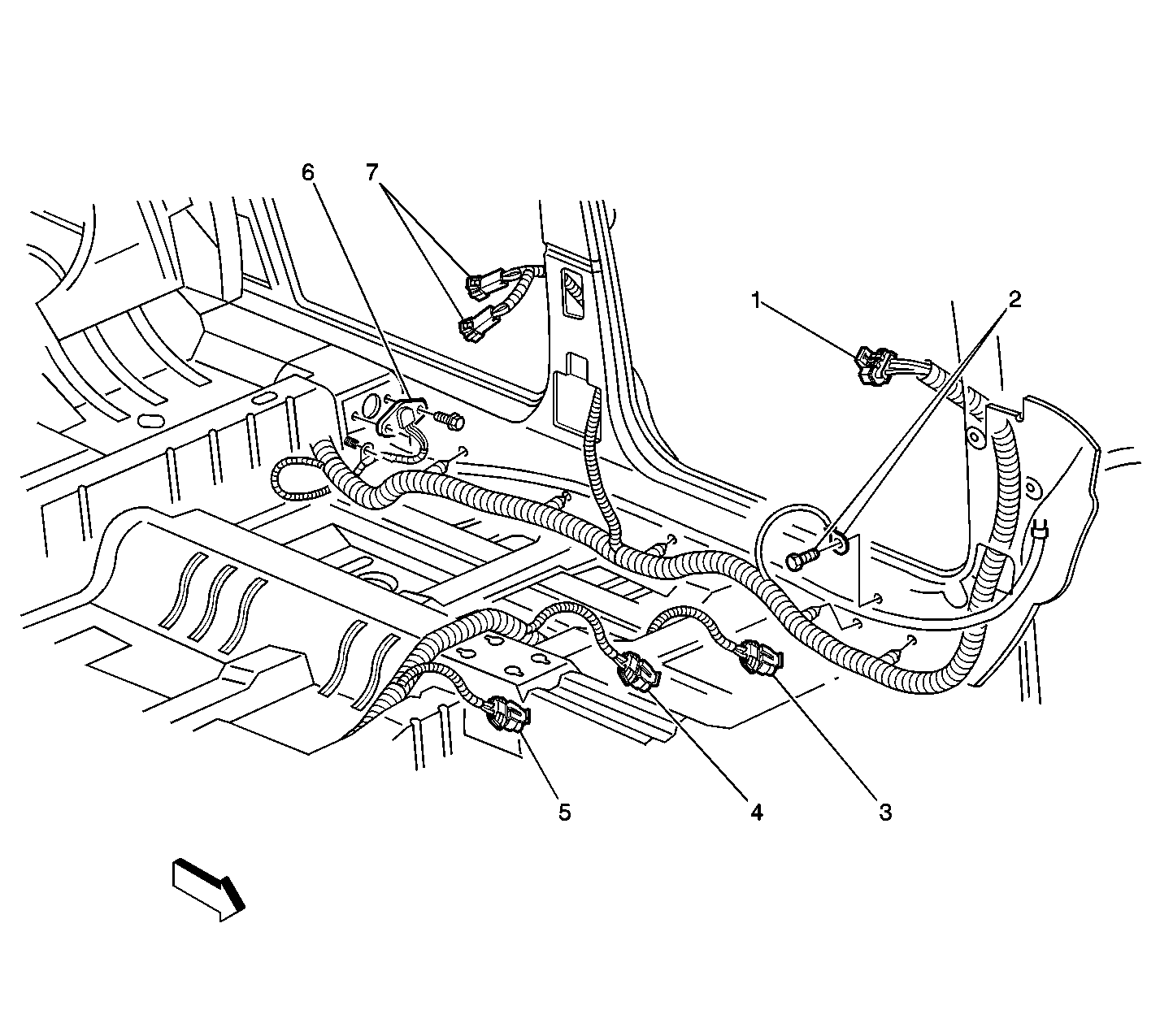 6
7
1
2
5
4
3