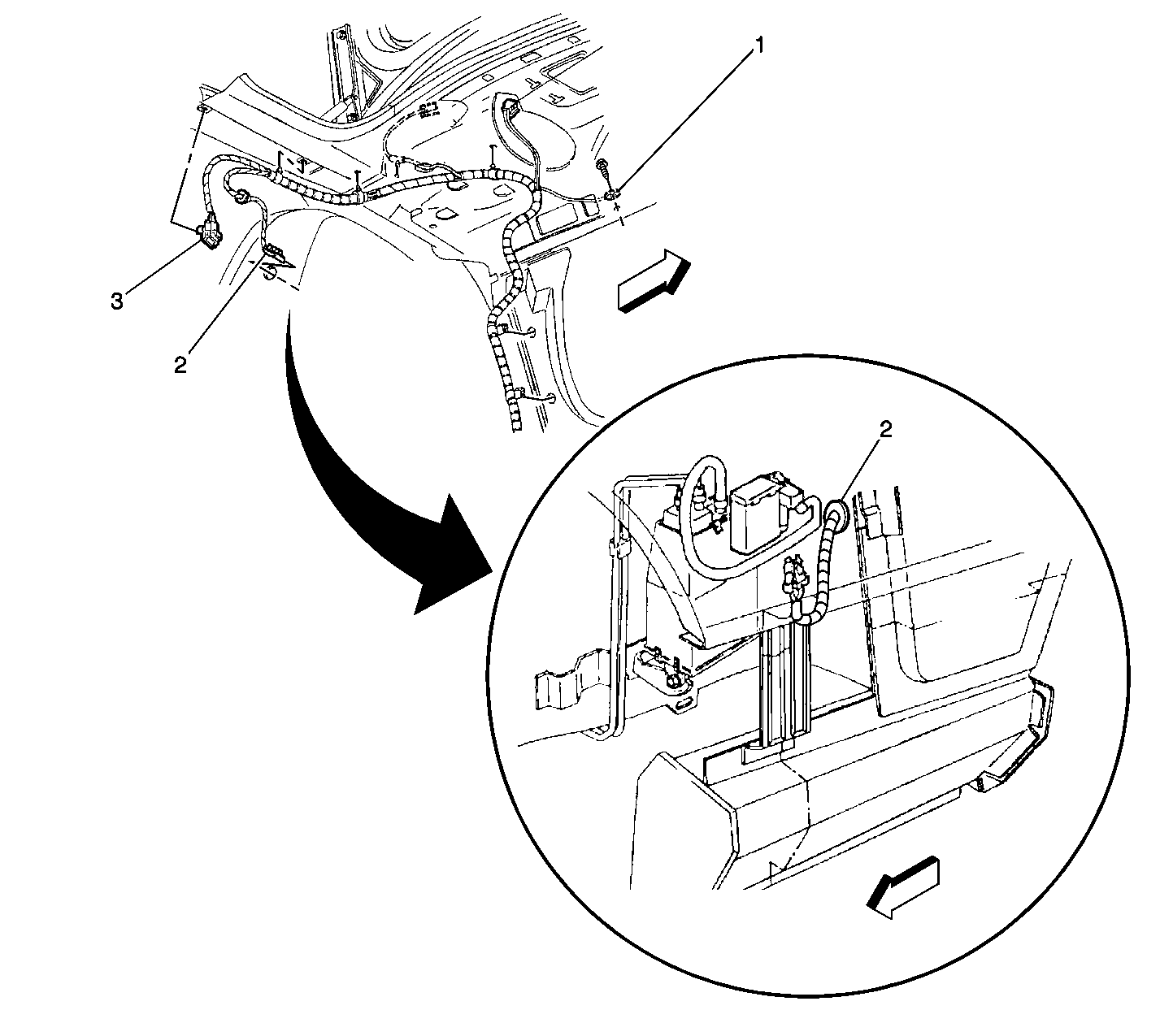 1
3
2
2