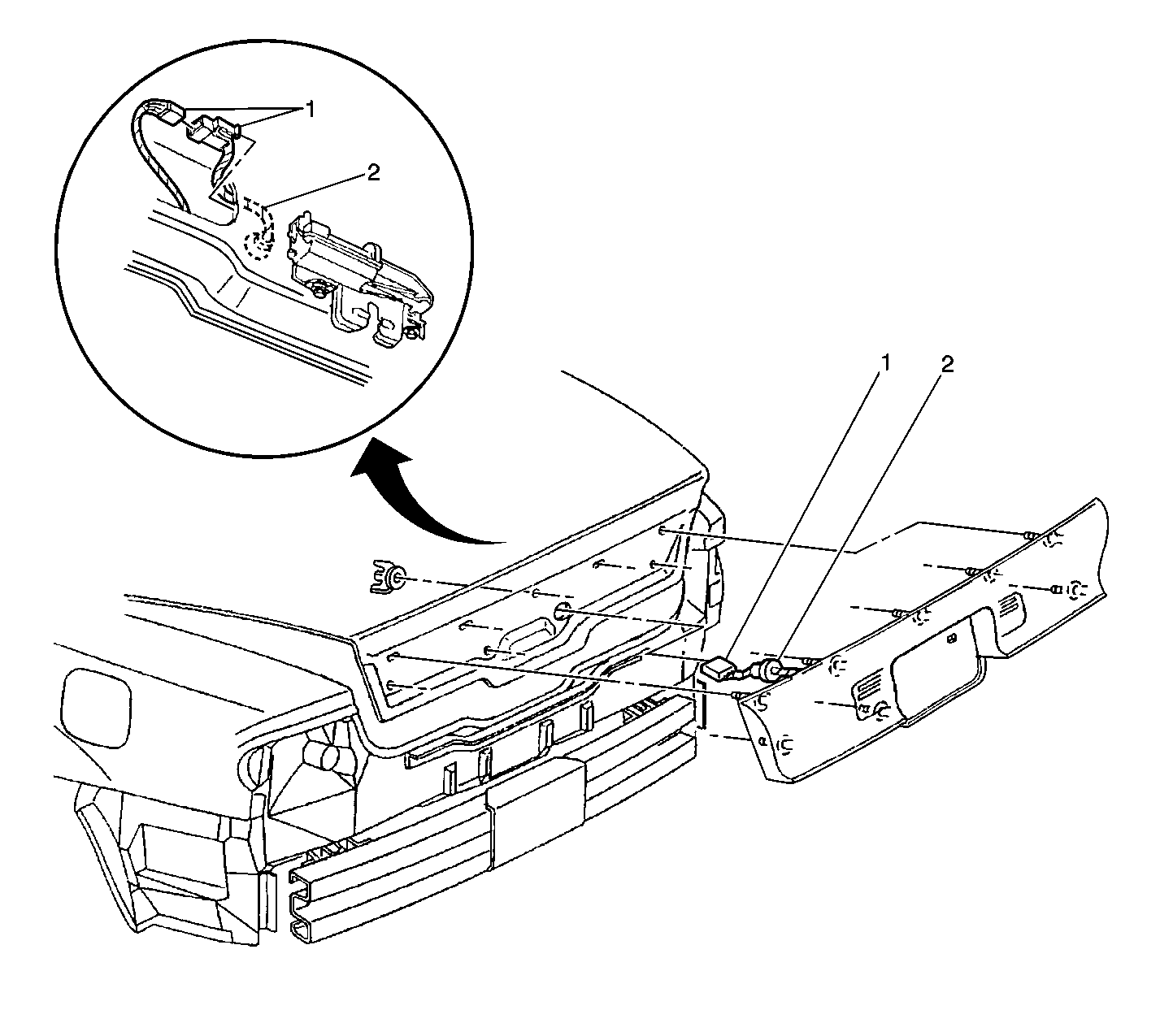 1
2
1
2