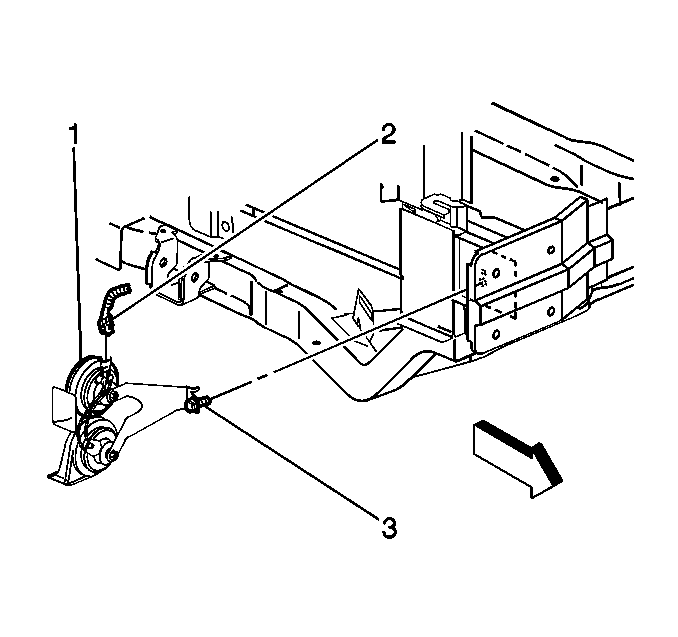 1
2
3