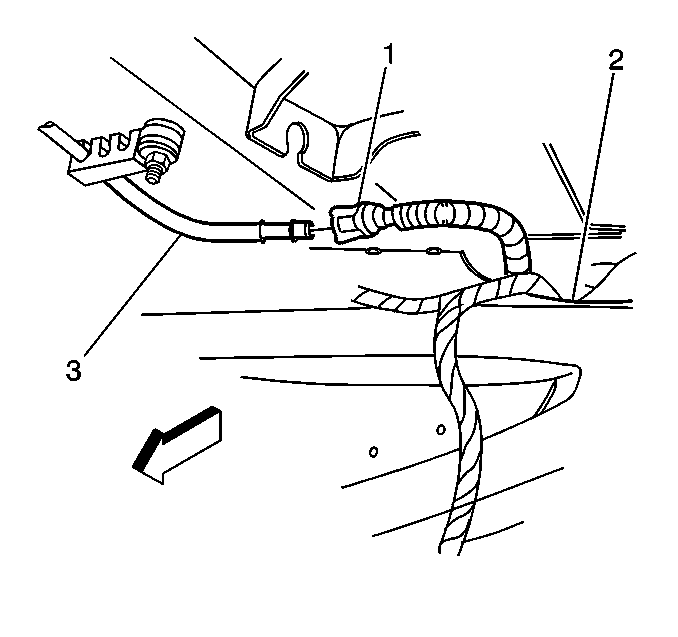 1
2
3