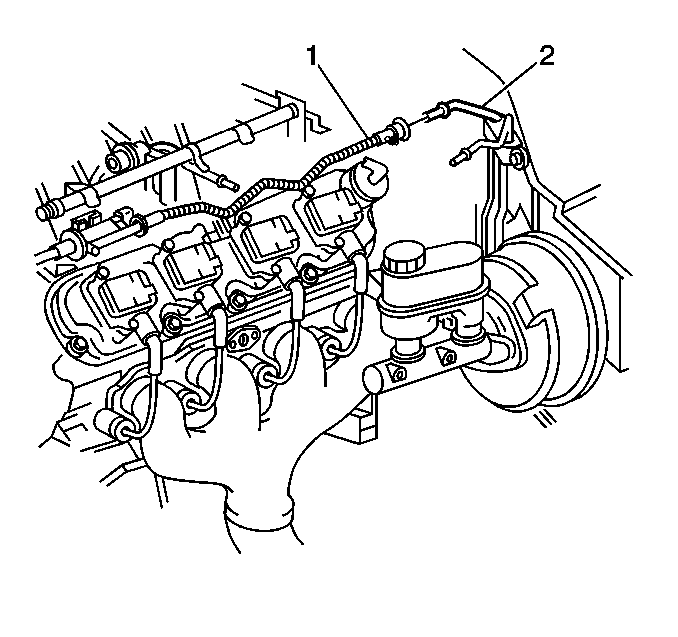 1
2