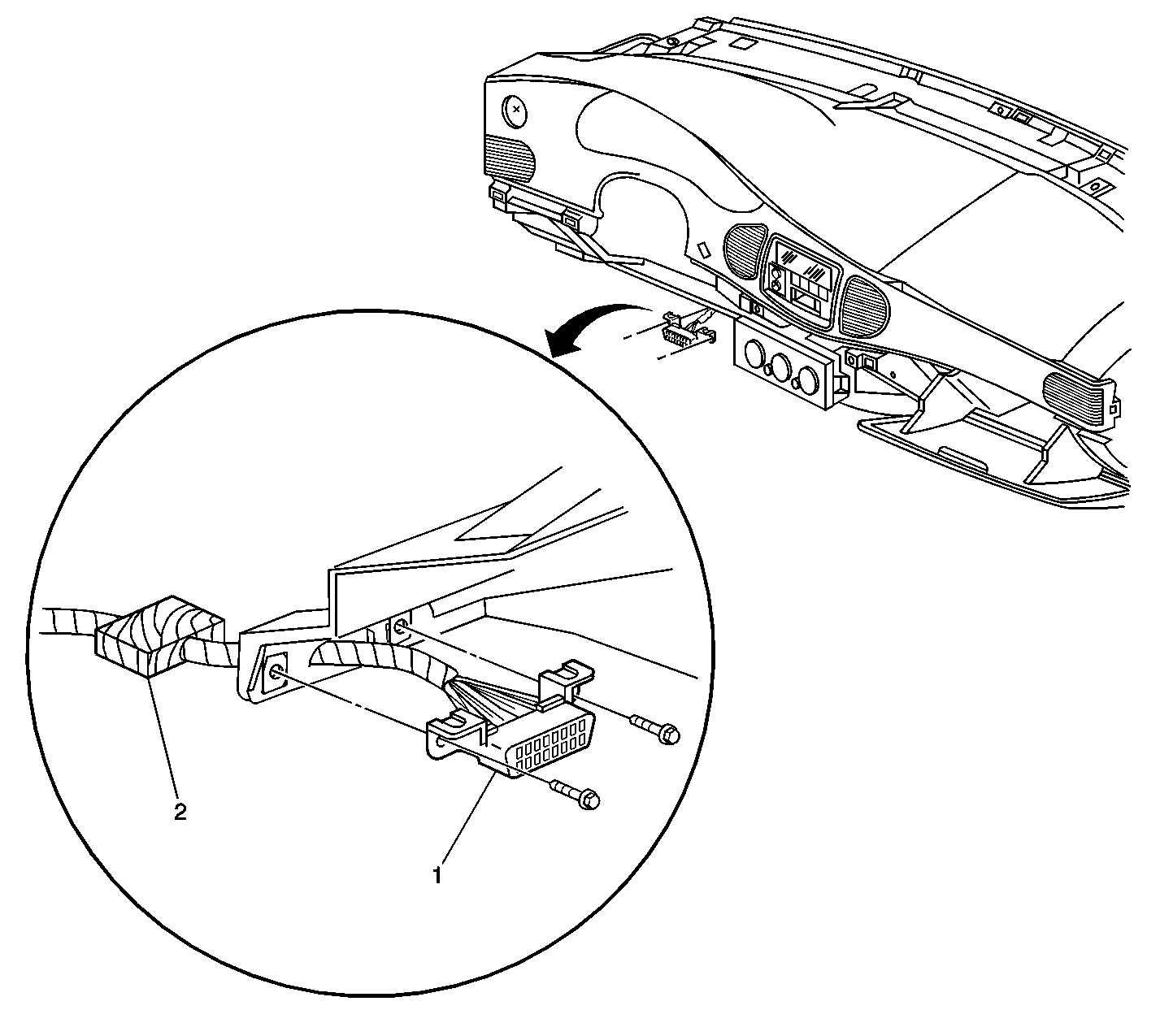 2

1