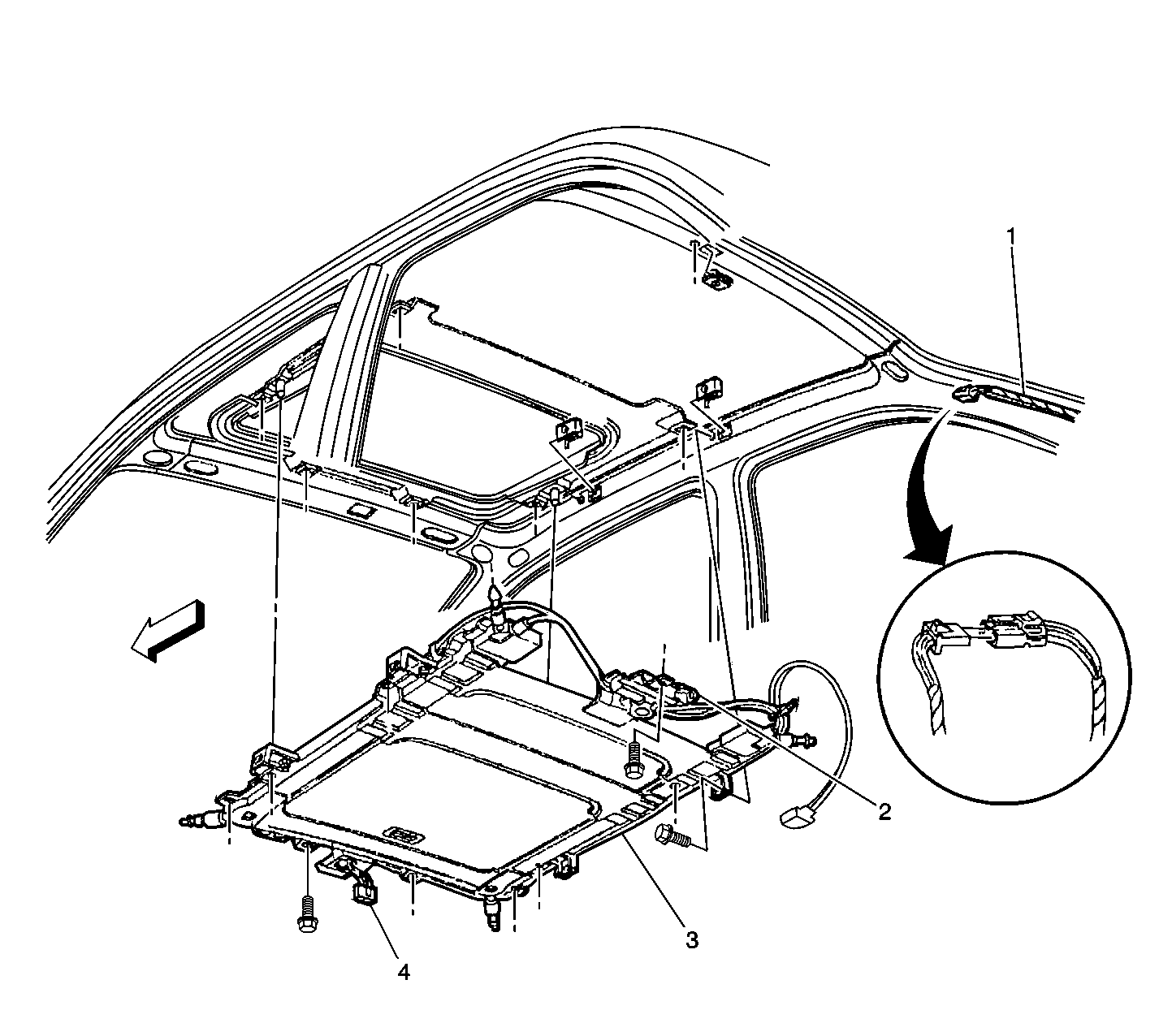 1

2

3

4