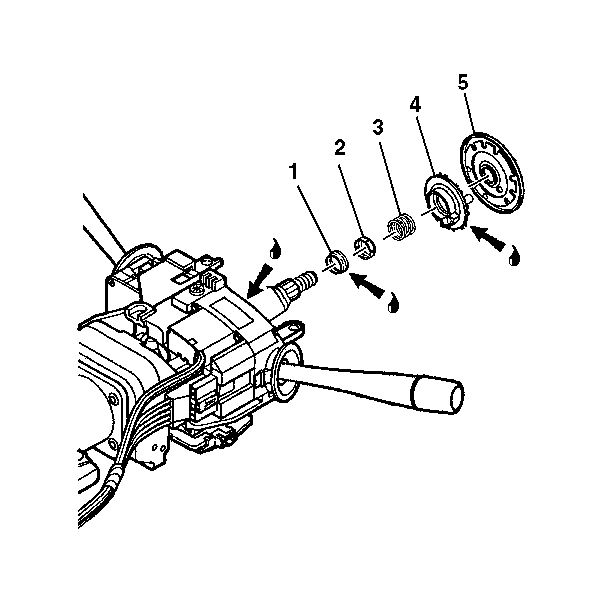 1
2
3
4
5