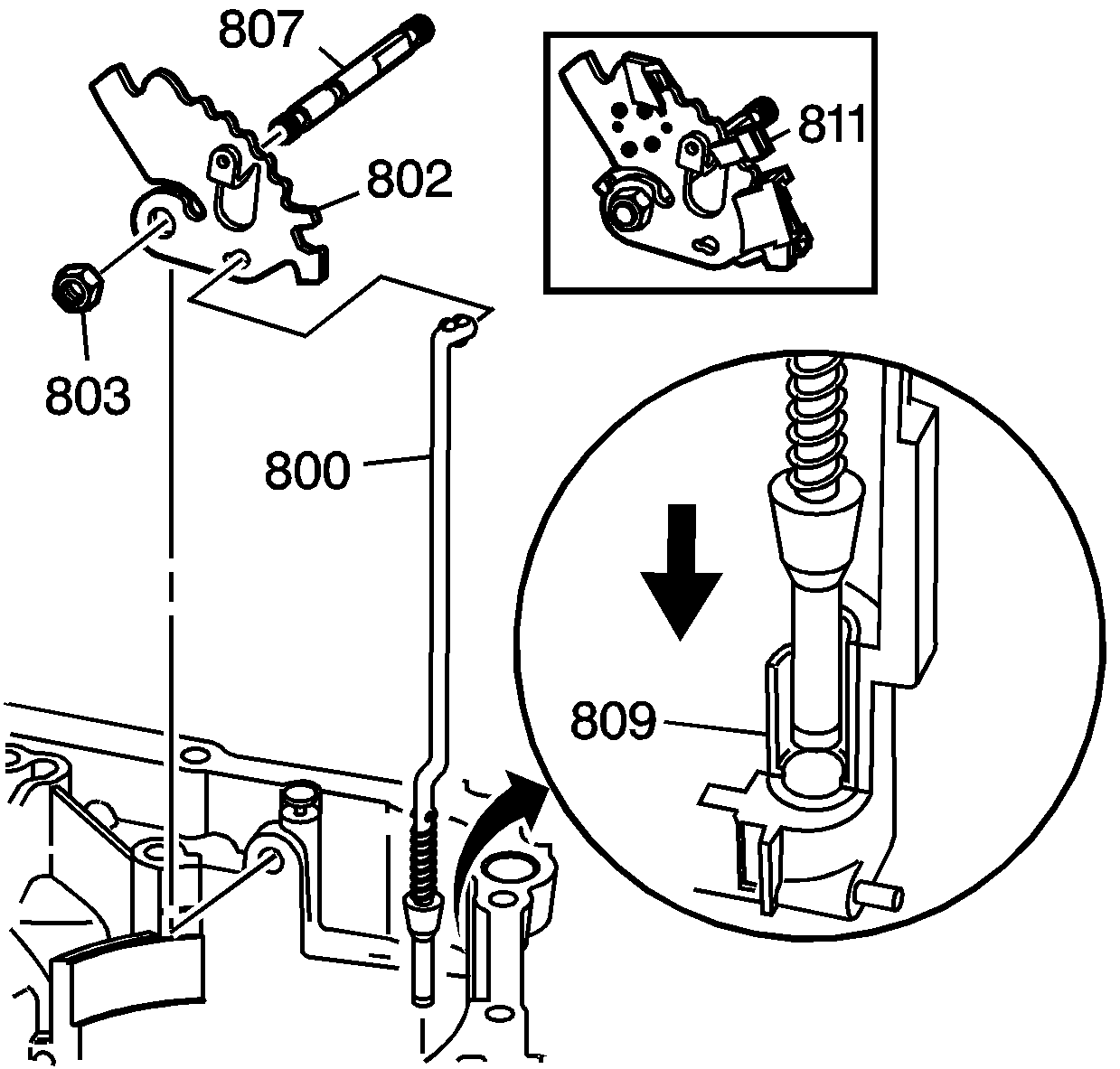 807
811
802
803
800
809