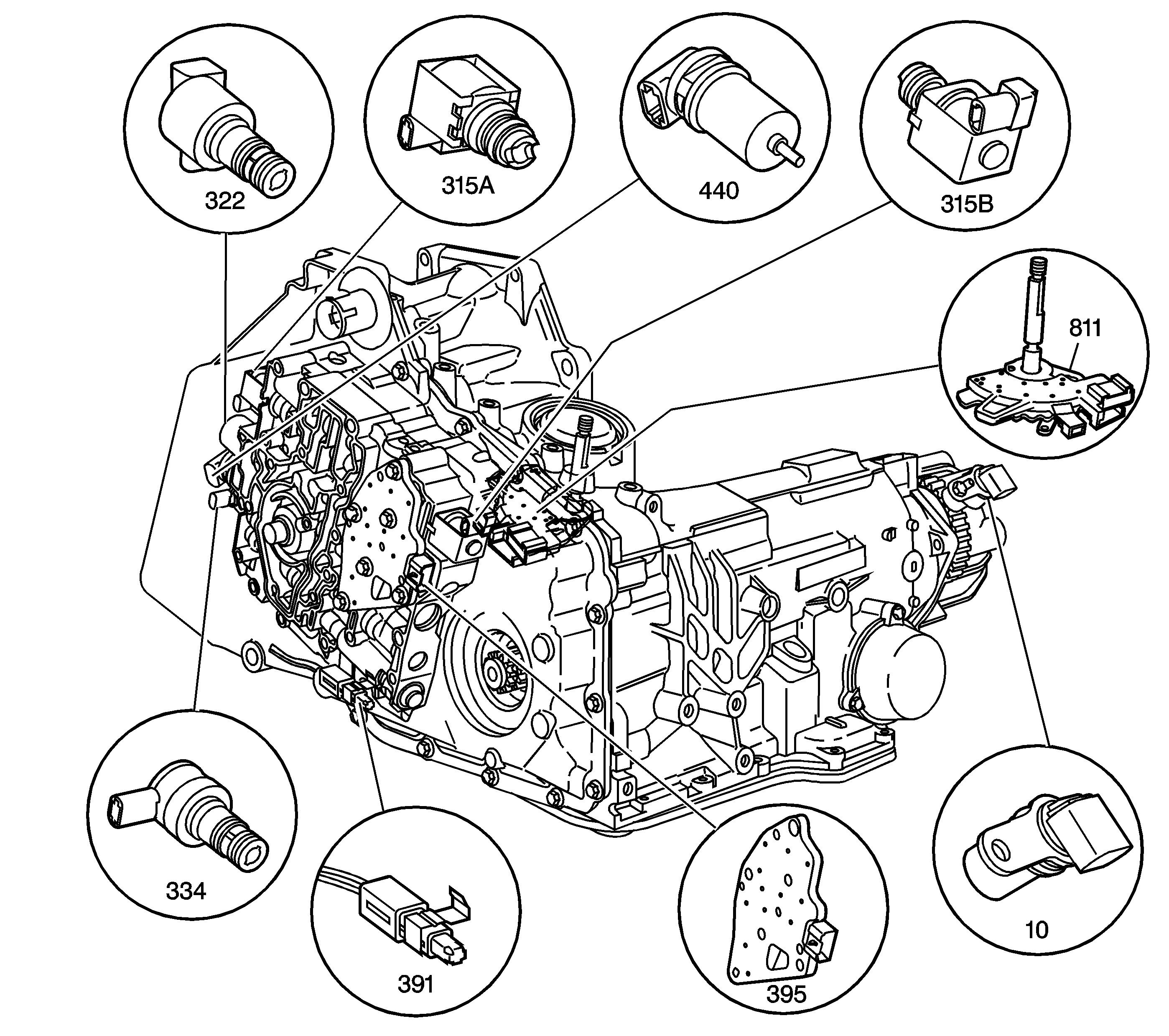 322
315A
440
315B
811
334
391
395
10