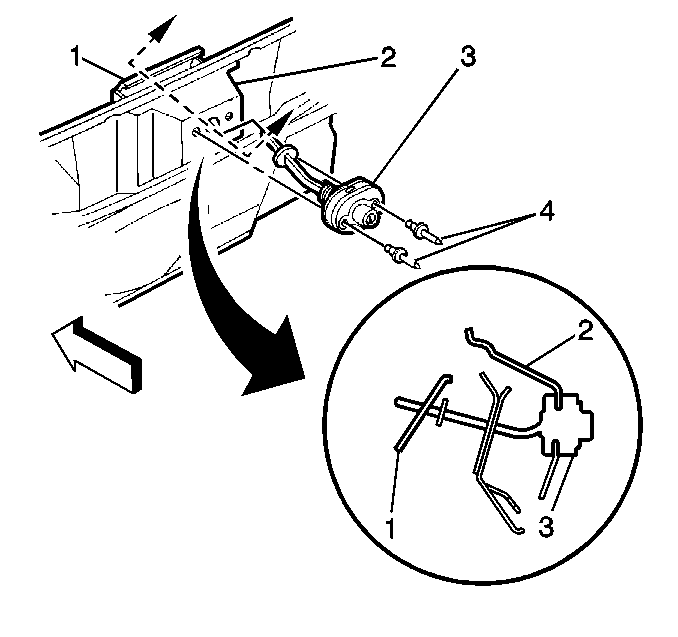 1
2
3
4
2
1
3