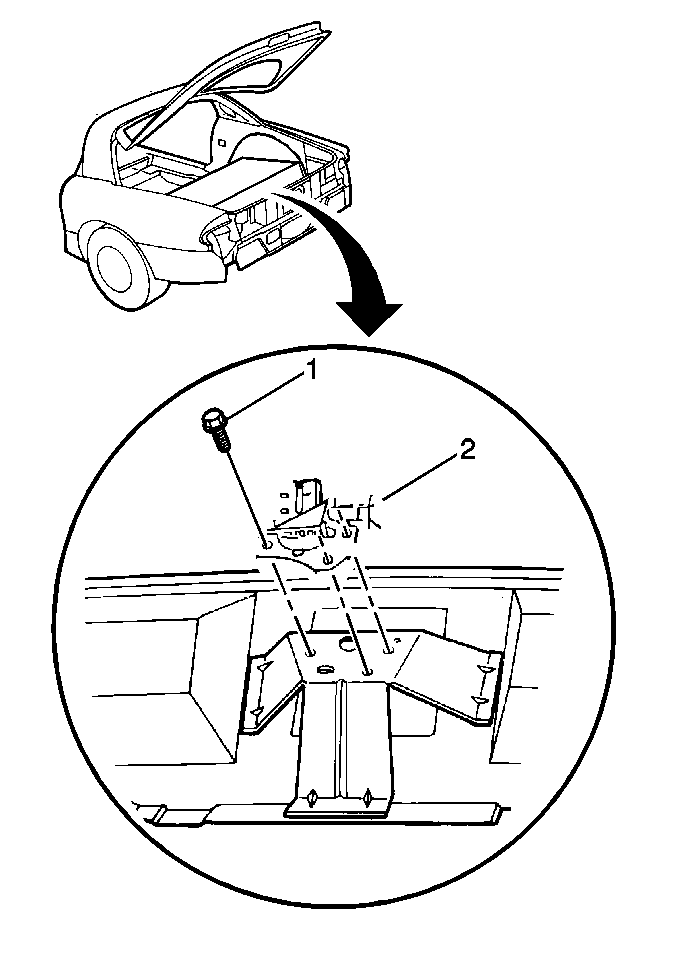 1
2