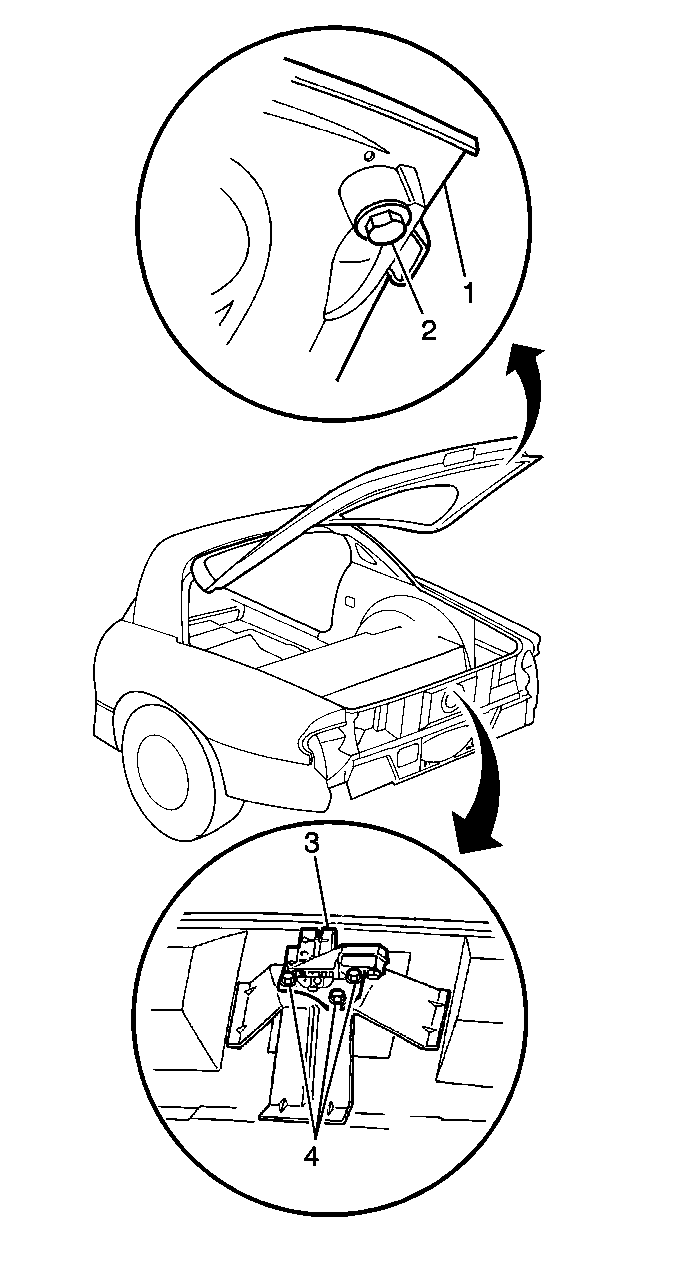 1
2
3
4