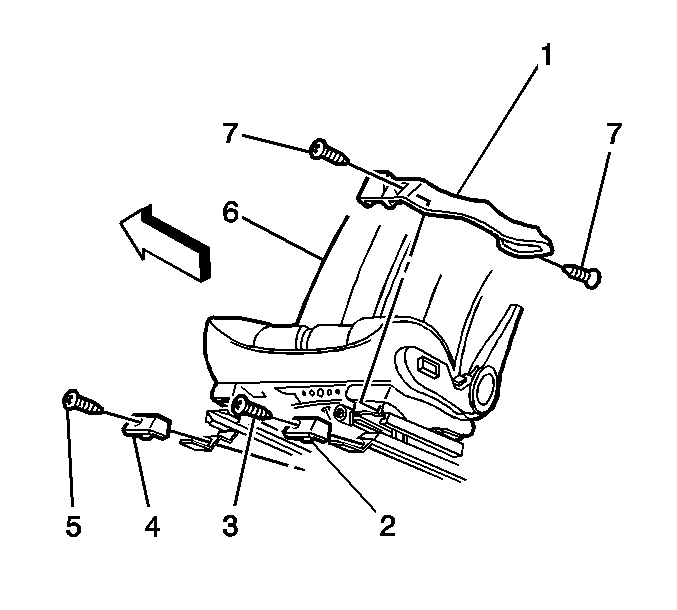 1
7
7
6
5
4
3
2