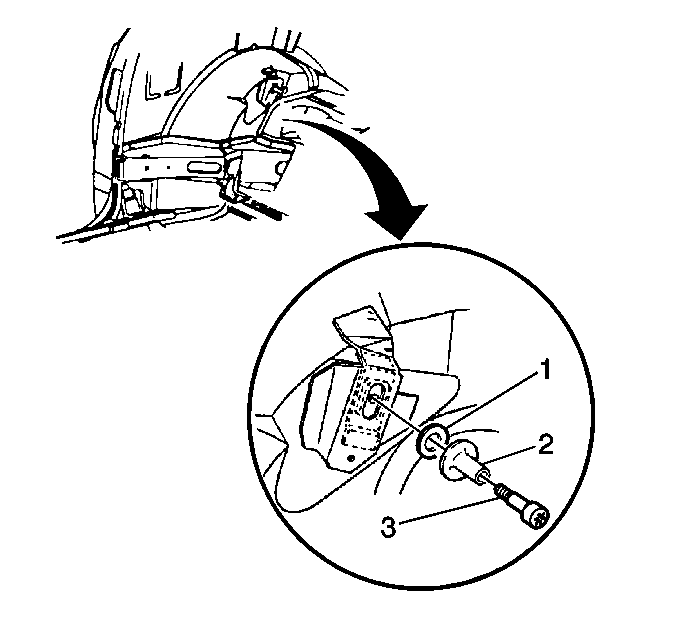 1
2
3