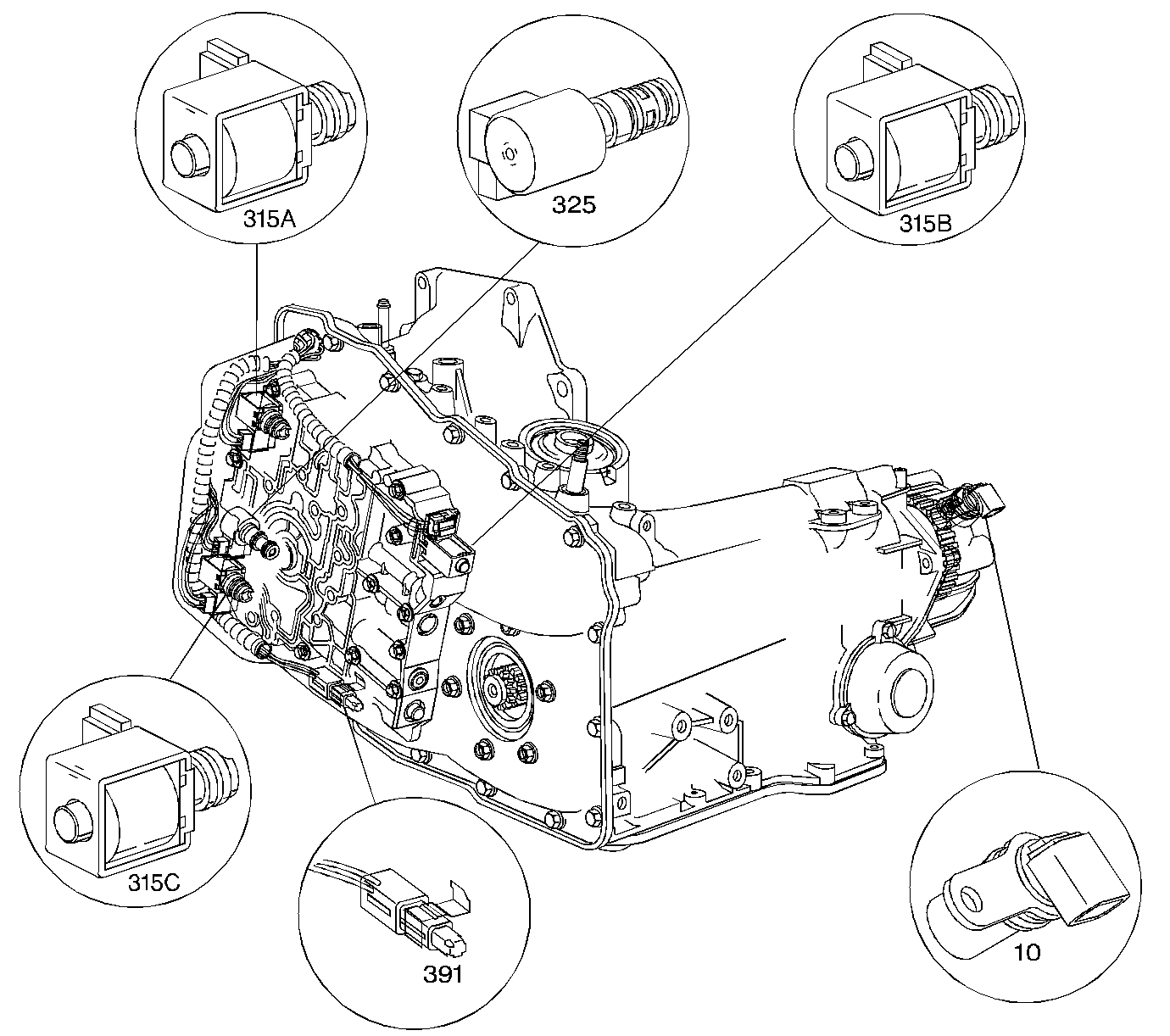 315A

325

315B

315C

391

10