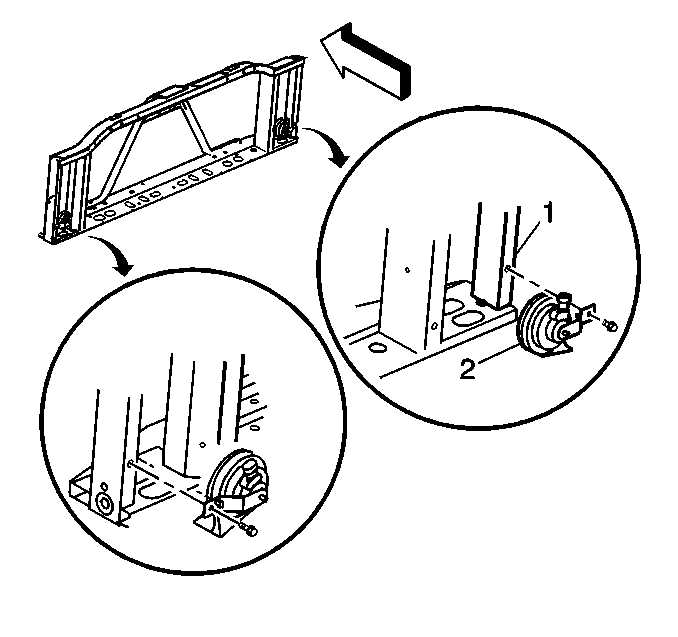 1
2