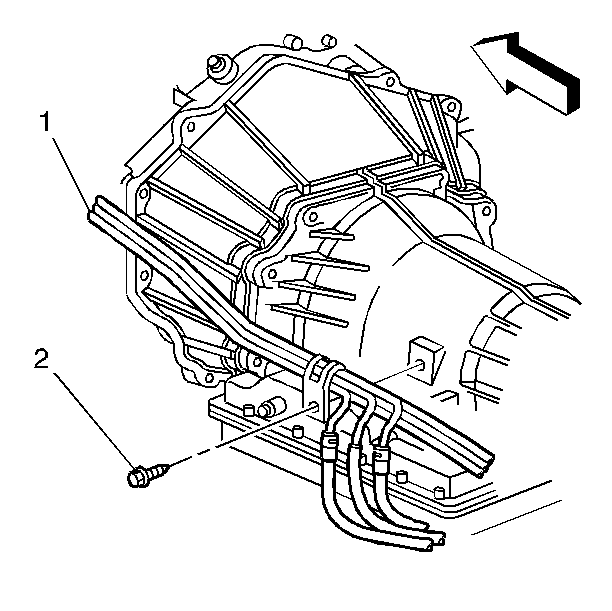 1

2