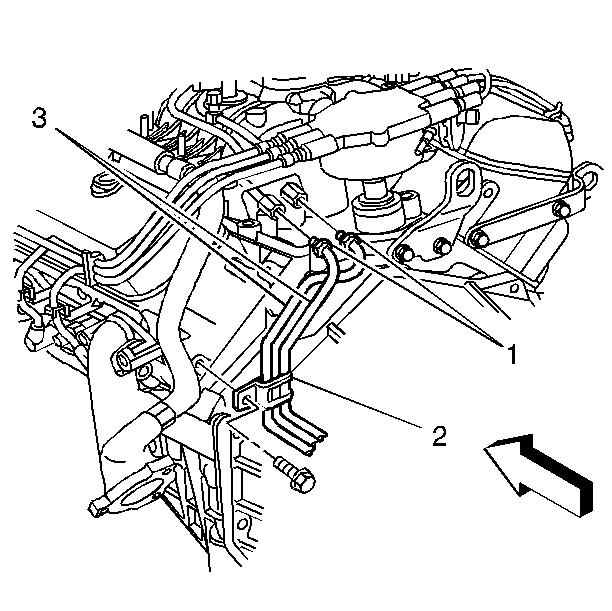 3
1
2