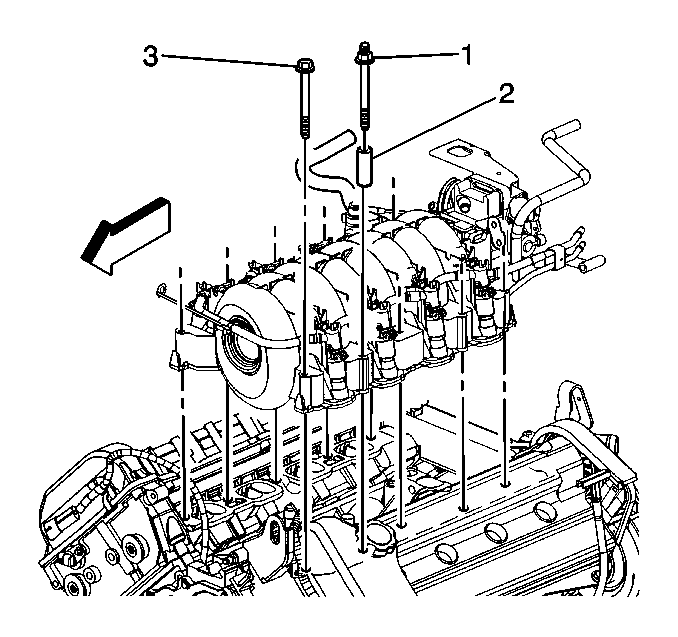 3
1
2