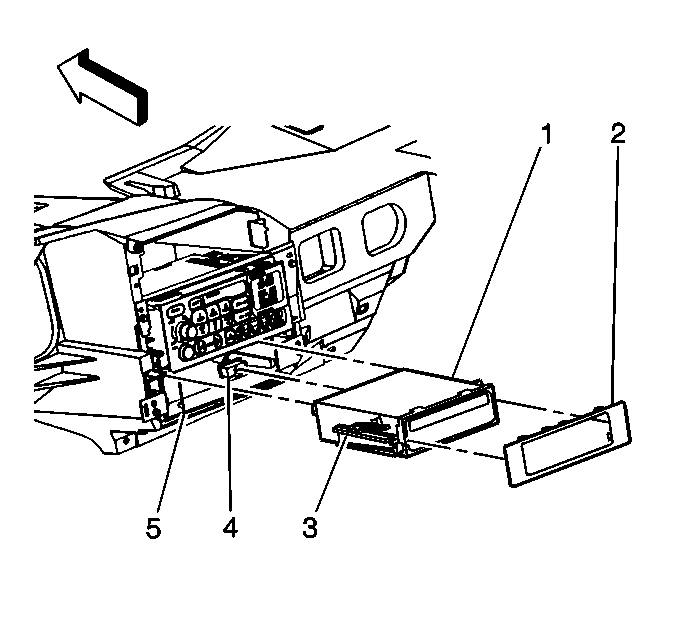 1
2
5
4
3