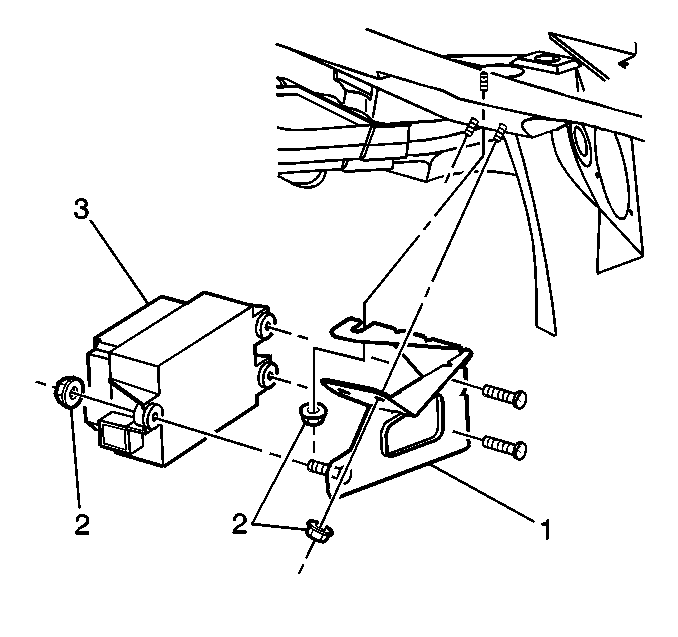 3

2

2

1