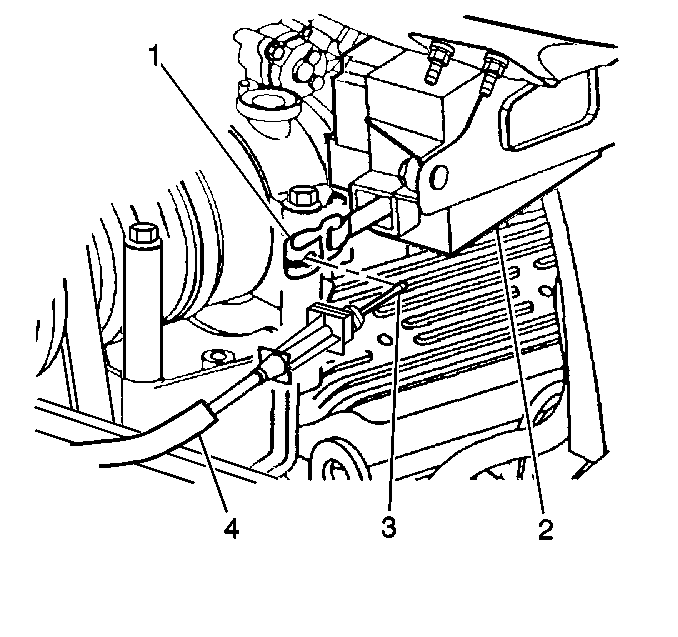 1
4
3
2