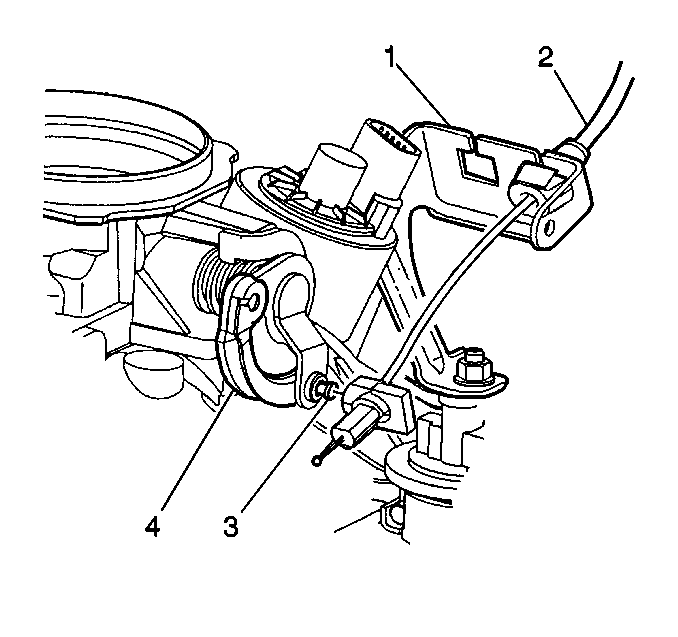 1
2
4
3