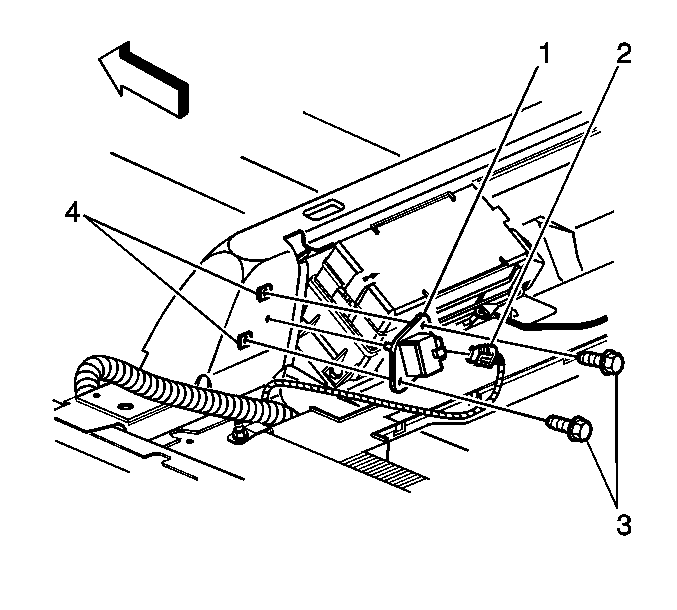 1
2
4
3