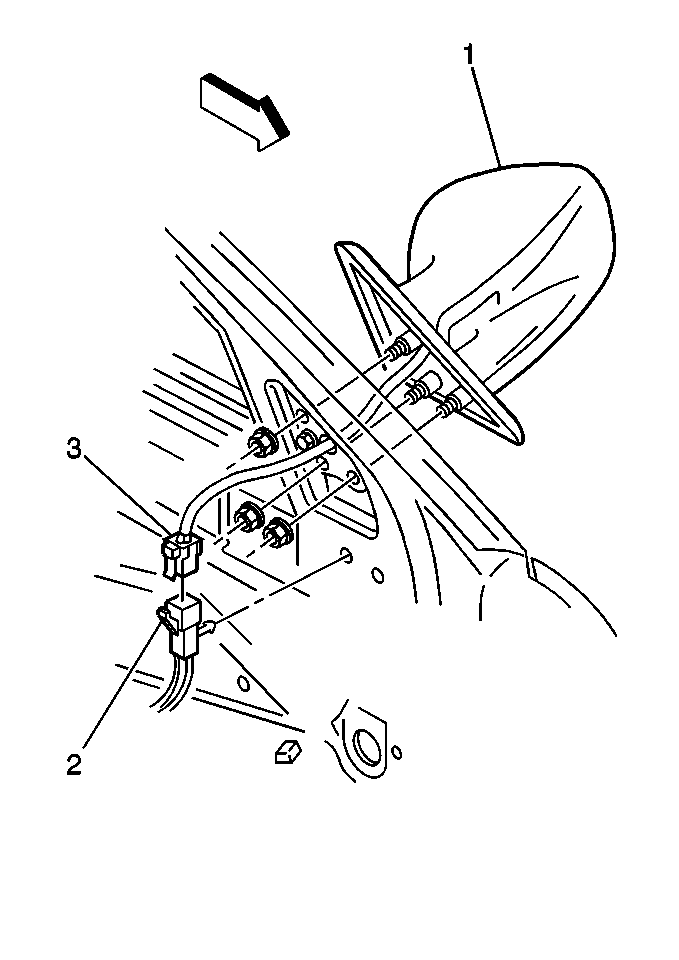 1
3
2