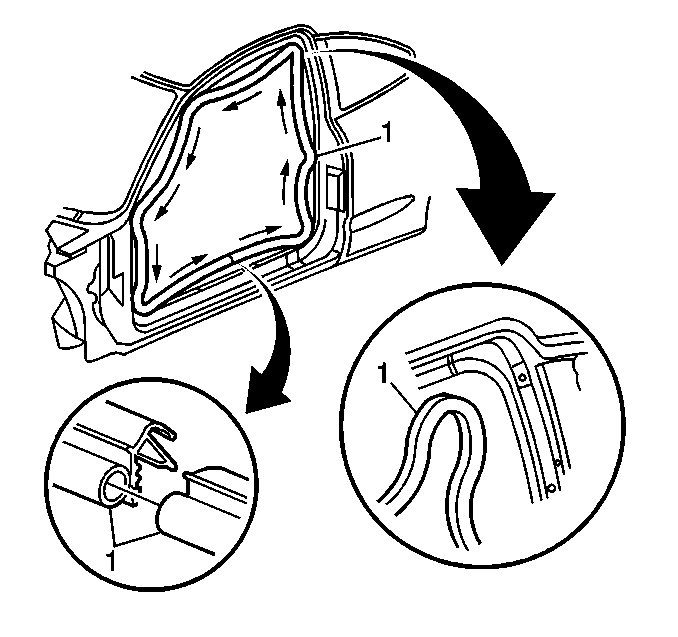 1

1

1