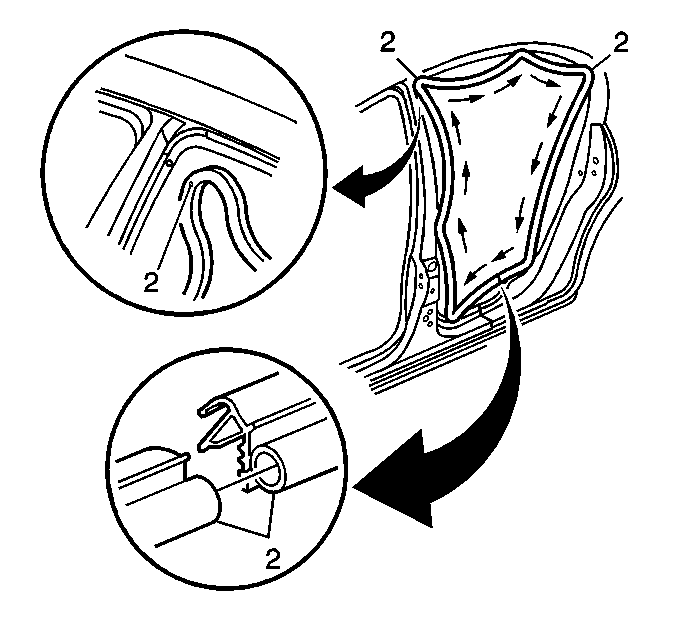 2
2
2
2