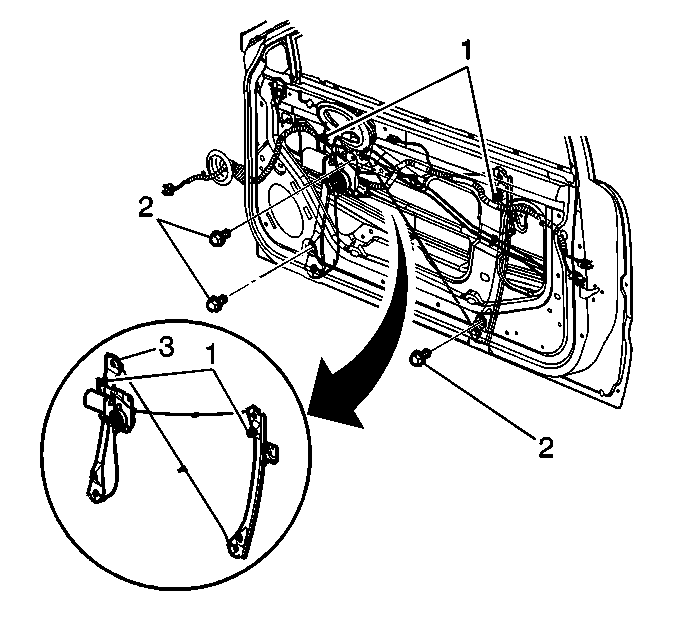 1
2
3
1
2