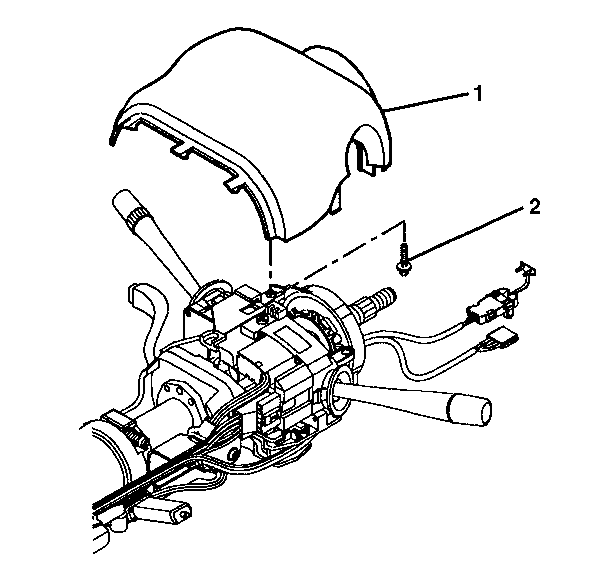 1
2