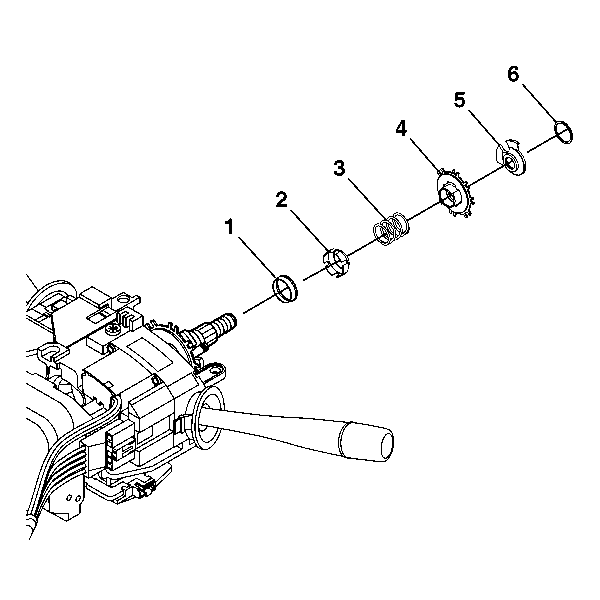 1
2
3
4
5
6