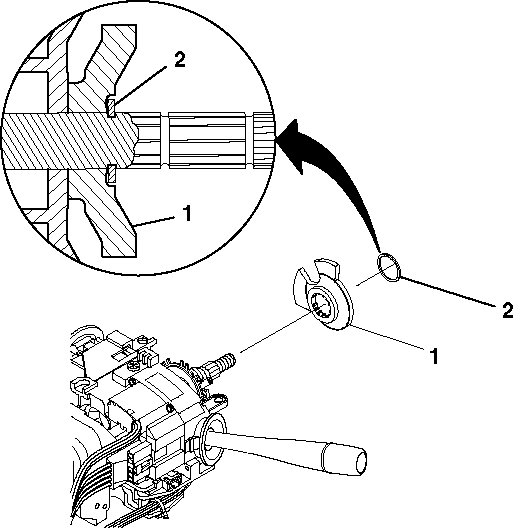 2
1
2
1