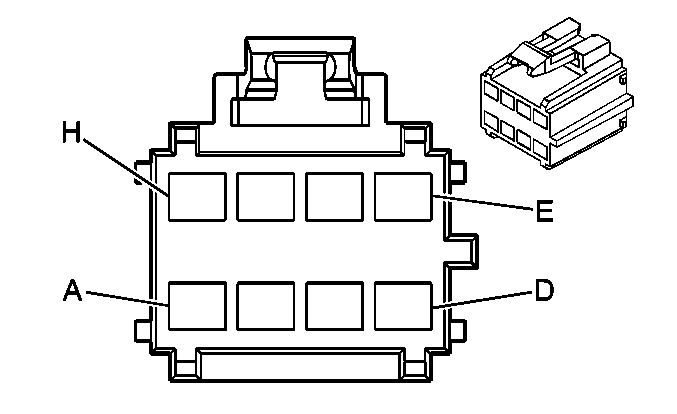 H
E
A
D