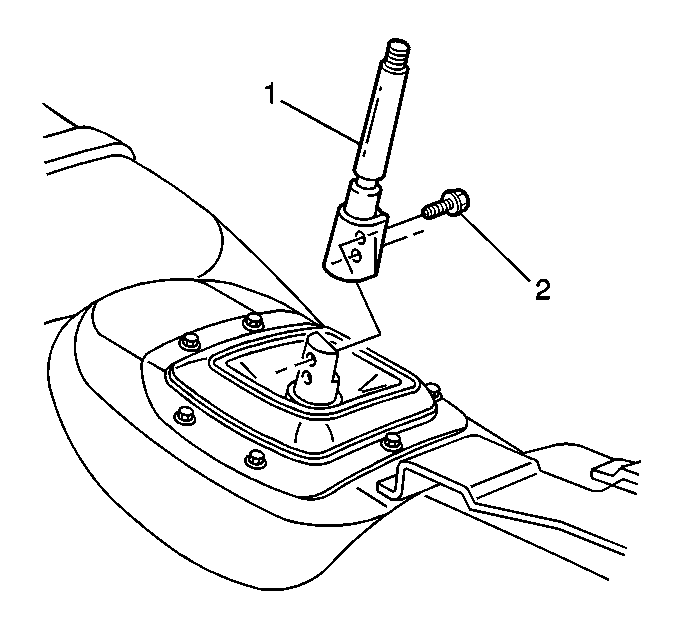 1
2