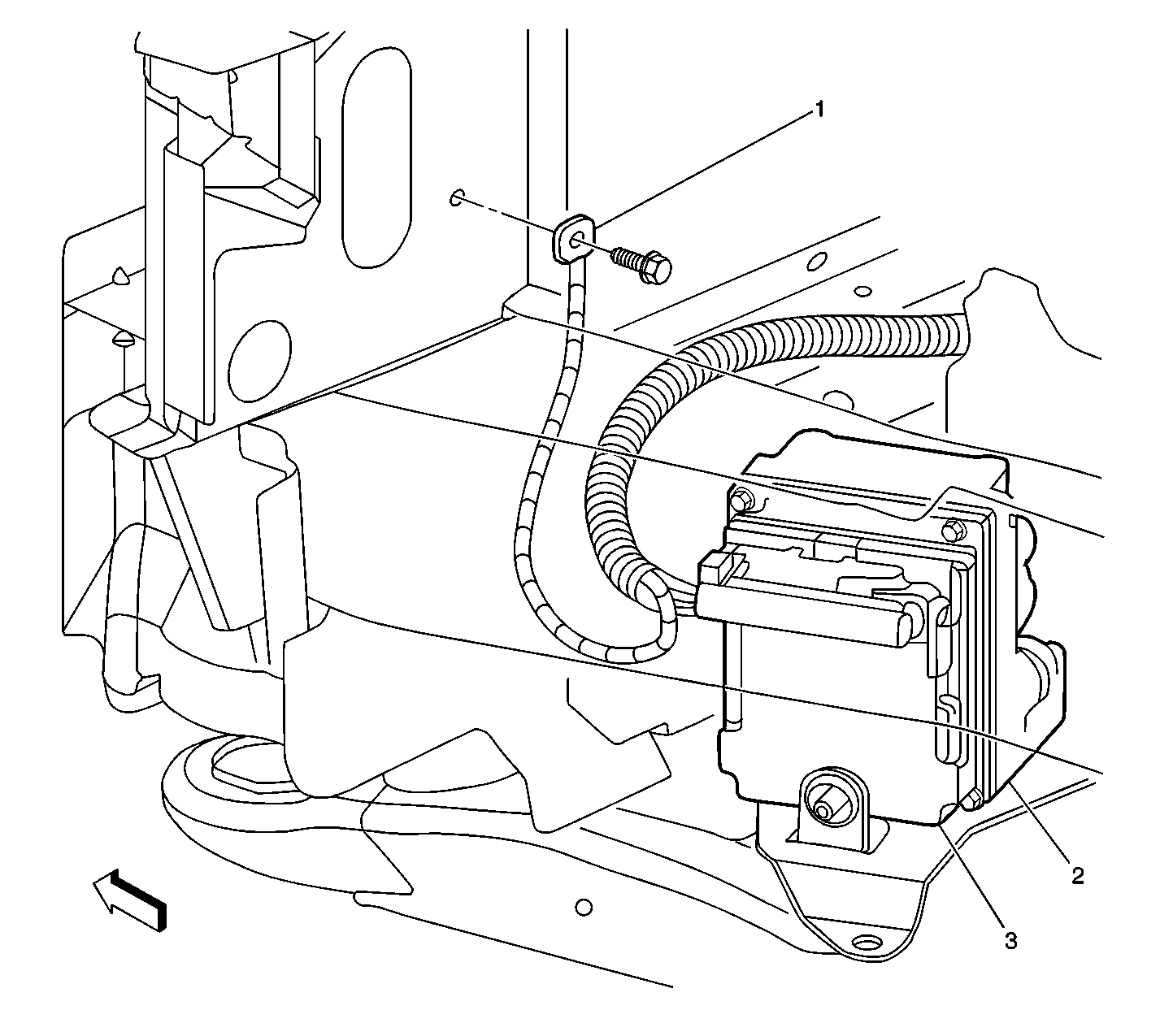 1

2

3