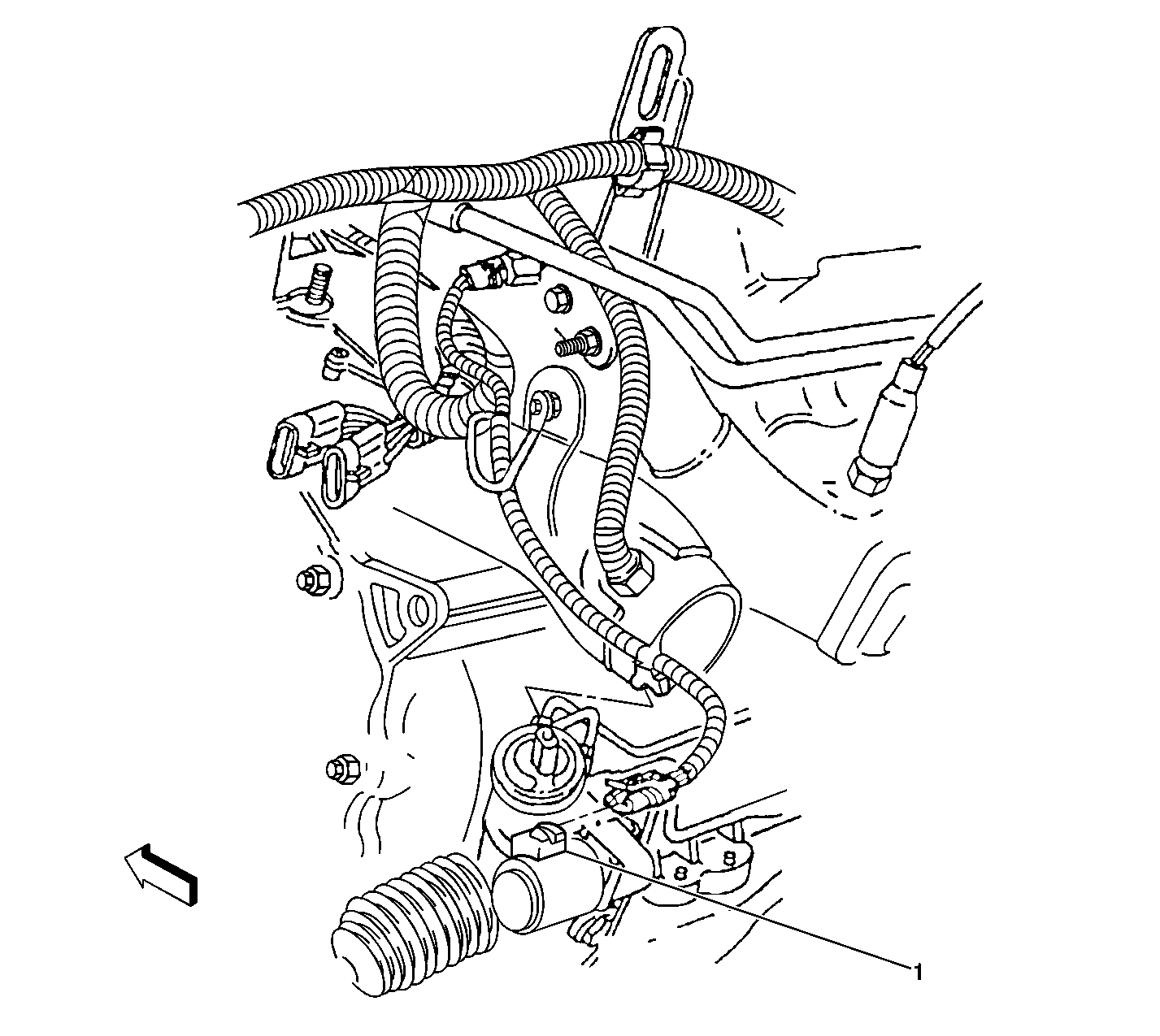 1