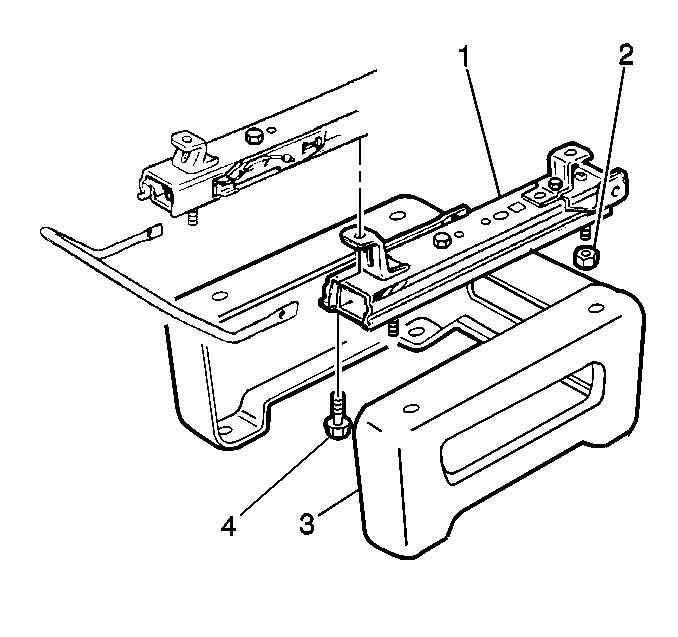 1
2
4
3